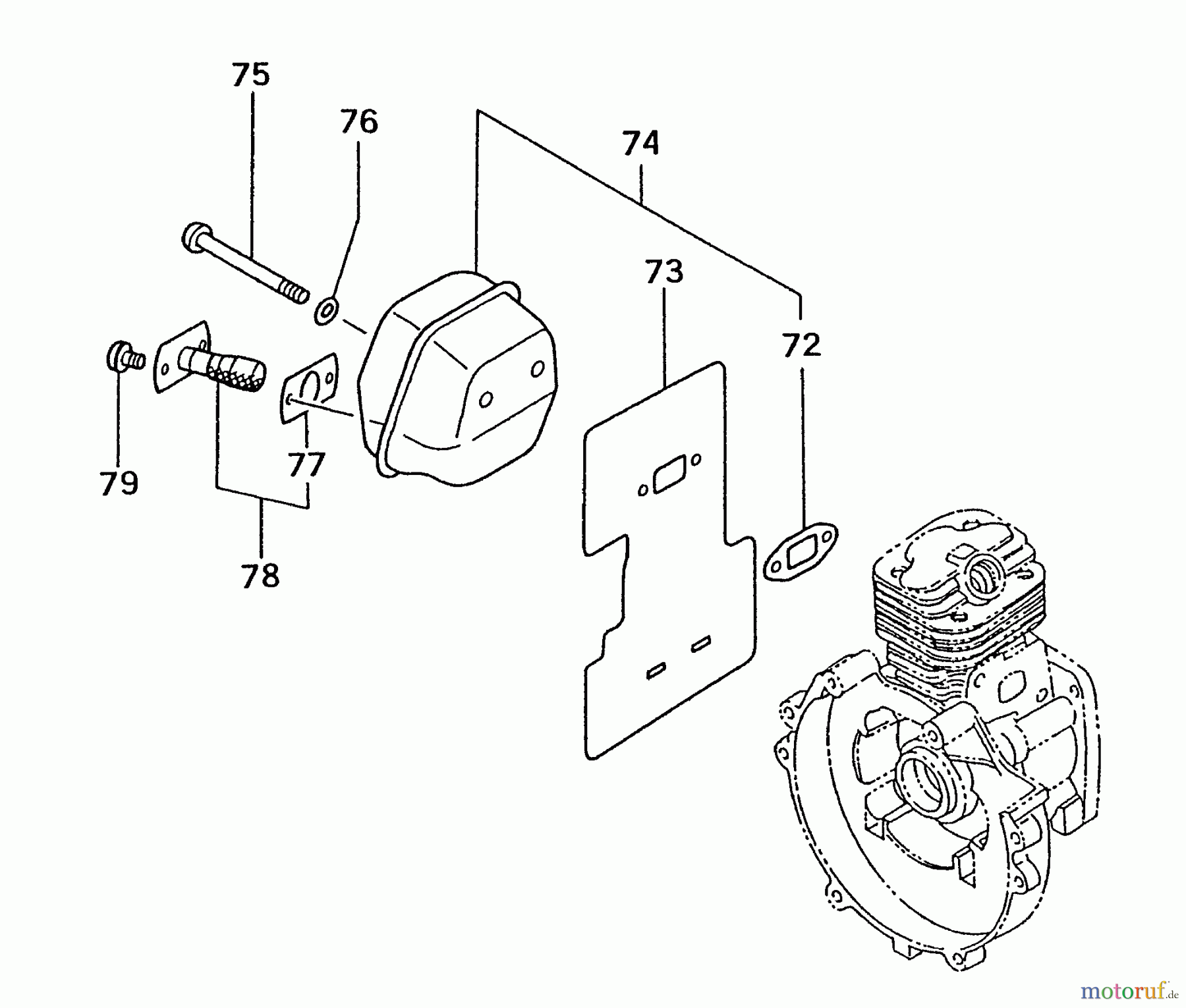 75
76
74
73
72
79
77
78
motoruf.de