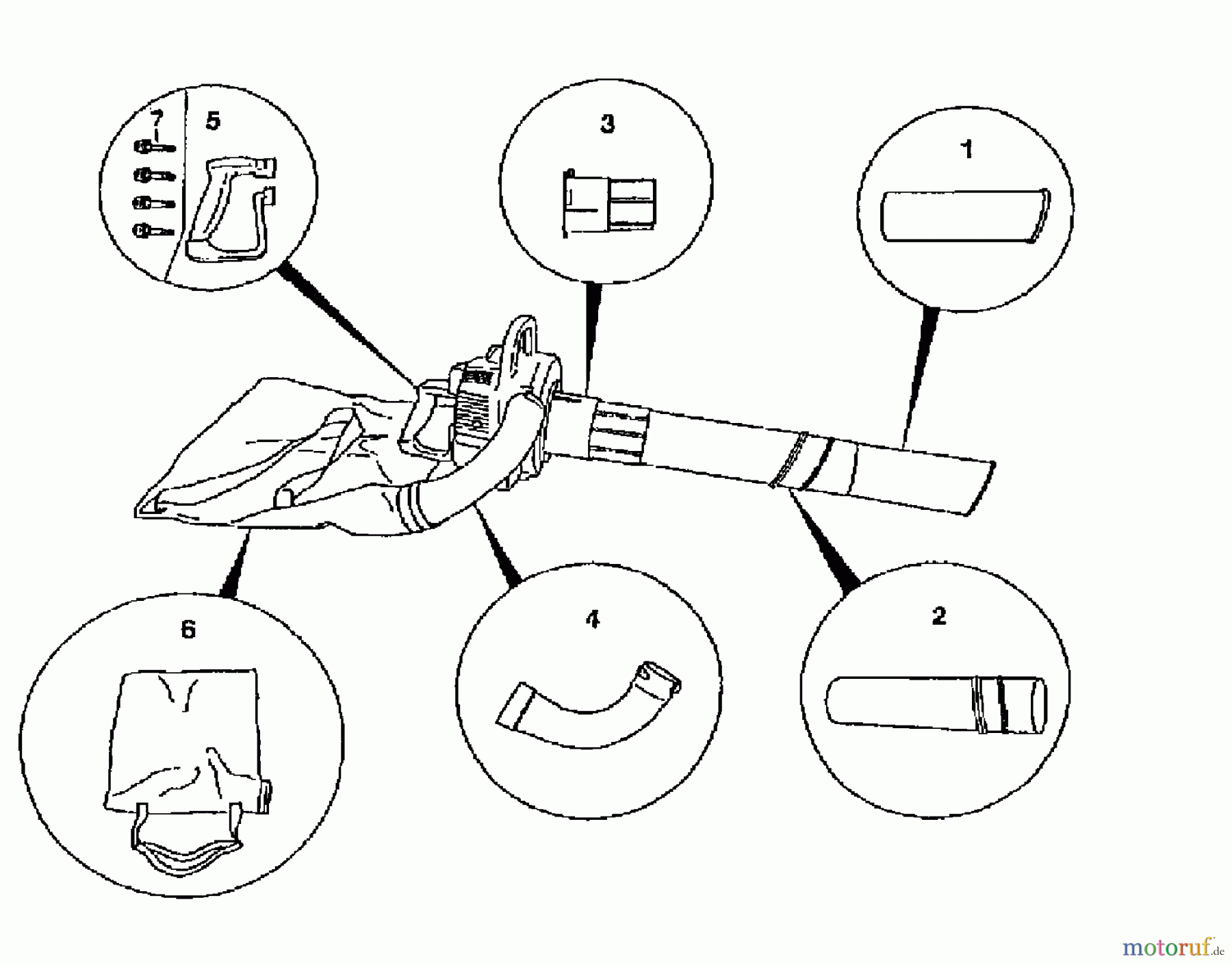 7
5
3
1
6
4
2
motoruf.de