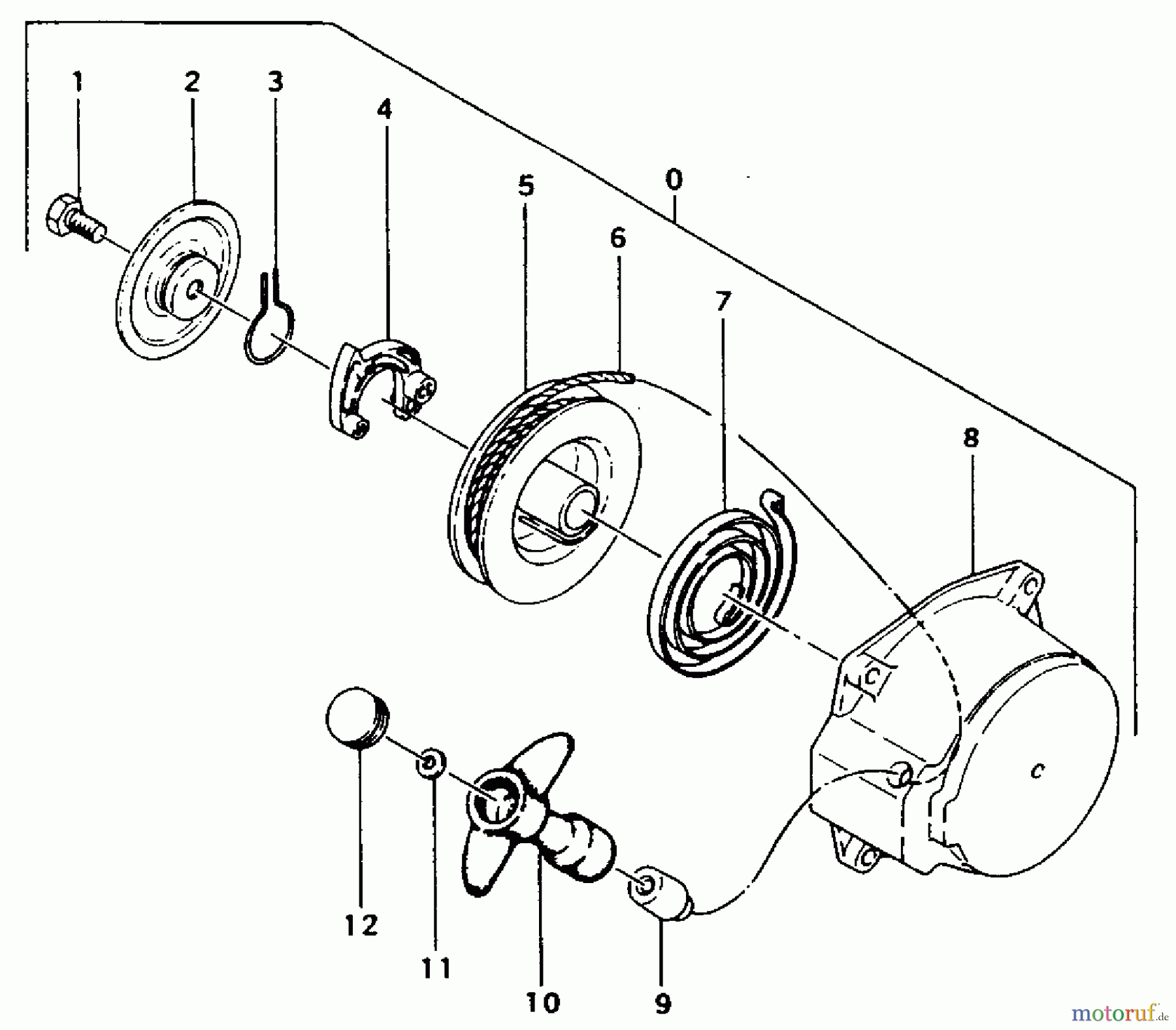 1
2
3
4
5
0
6
7
8
12
11
10
9
motoruf.de