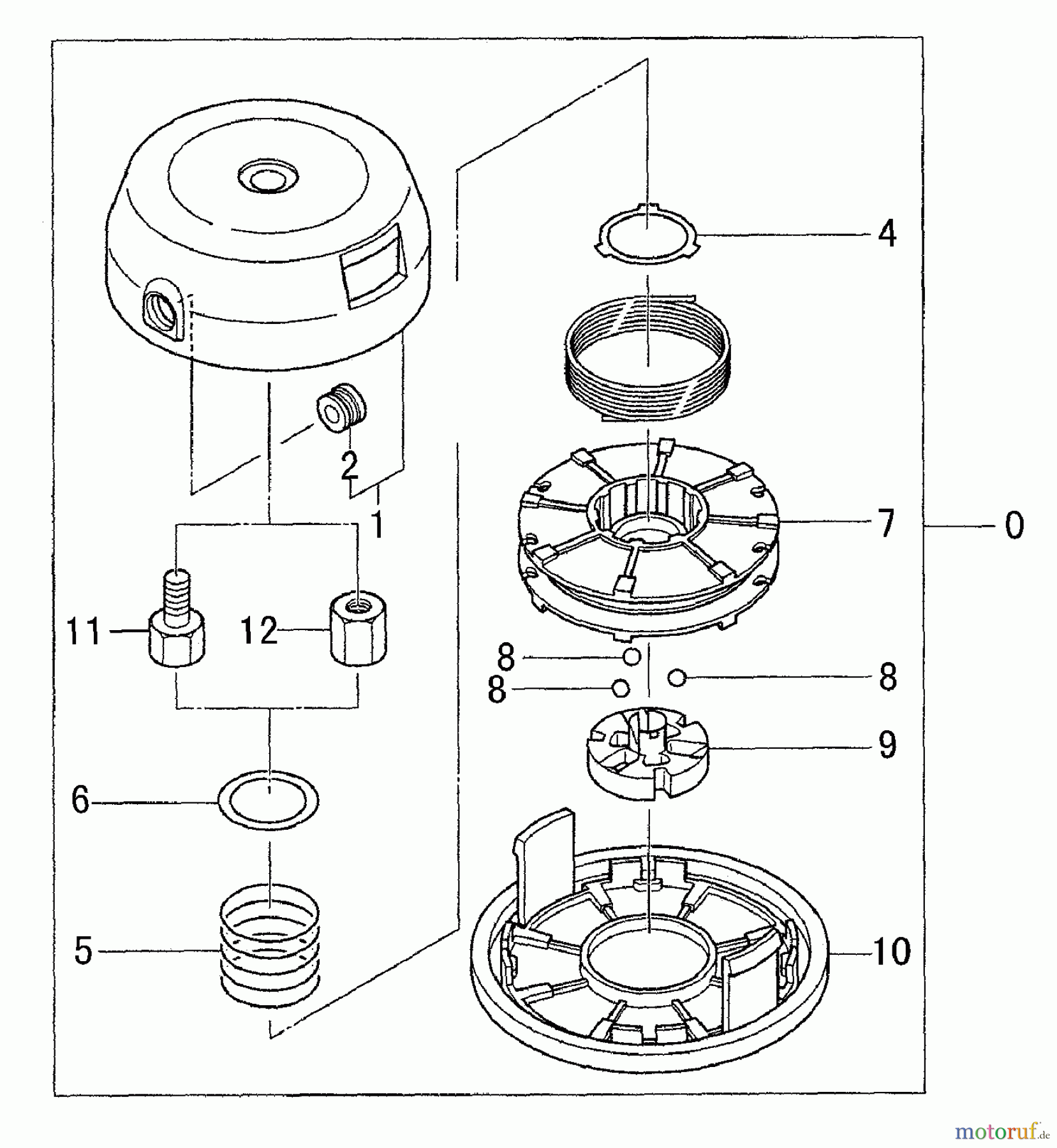 4

2

1

7

0

11

12

8

8

8

9

6

5

10

motoruf.de