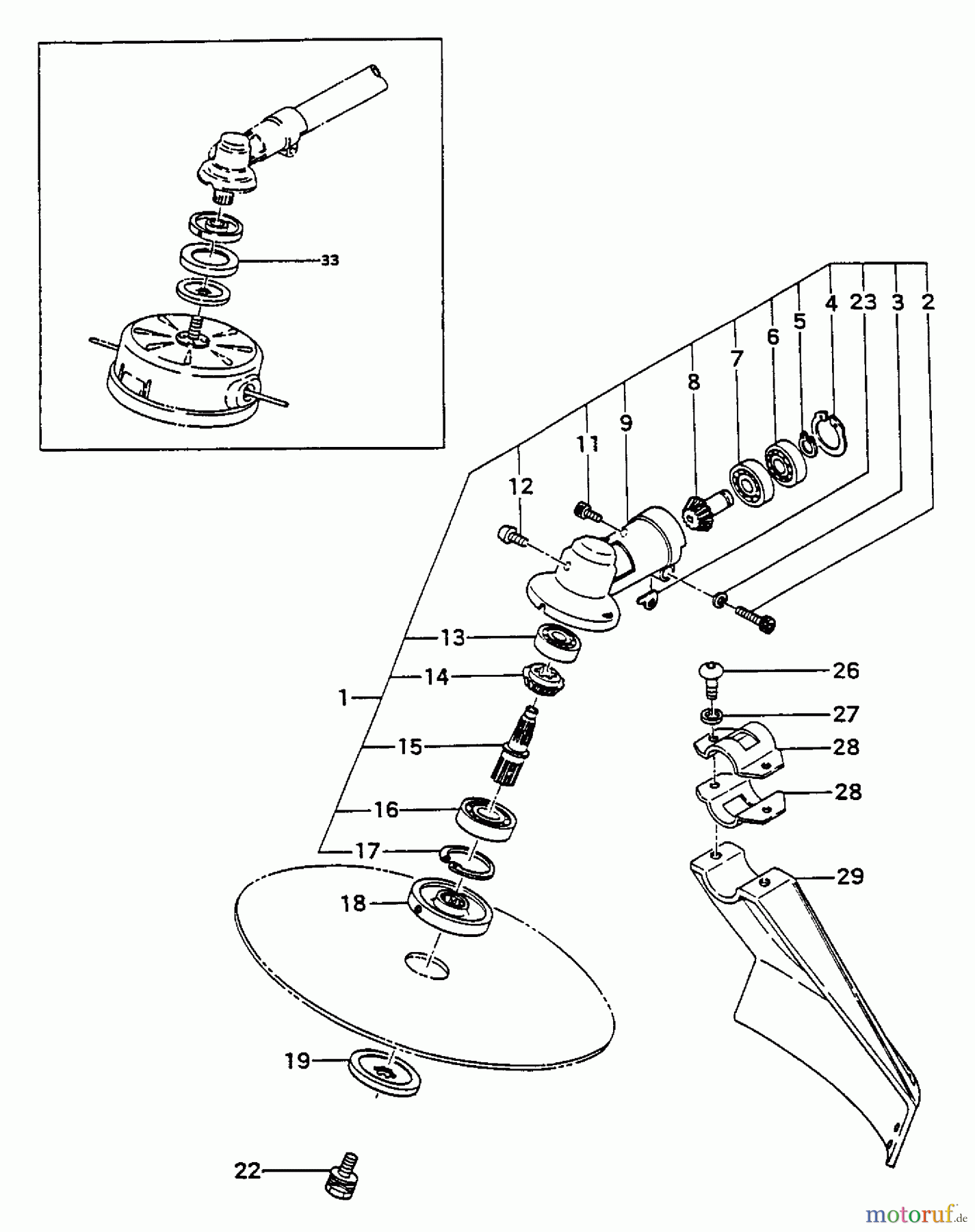 33

4 23 3 2
5
6
7
8
9
11
12

13
14
1
15
16
17
18
19
22

26
27
28
28
29

motoruf.de