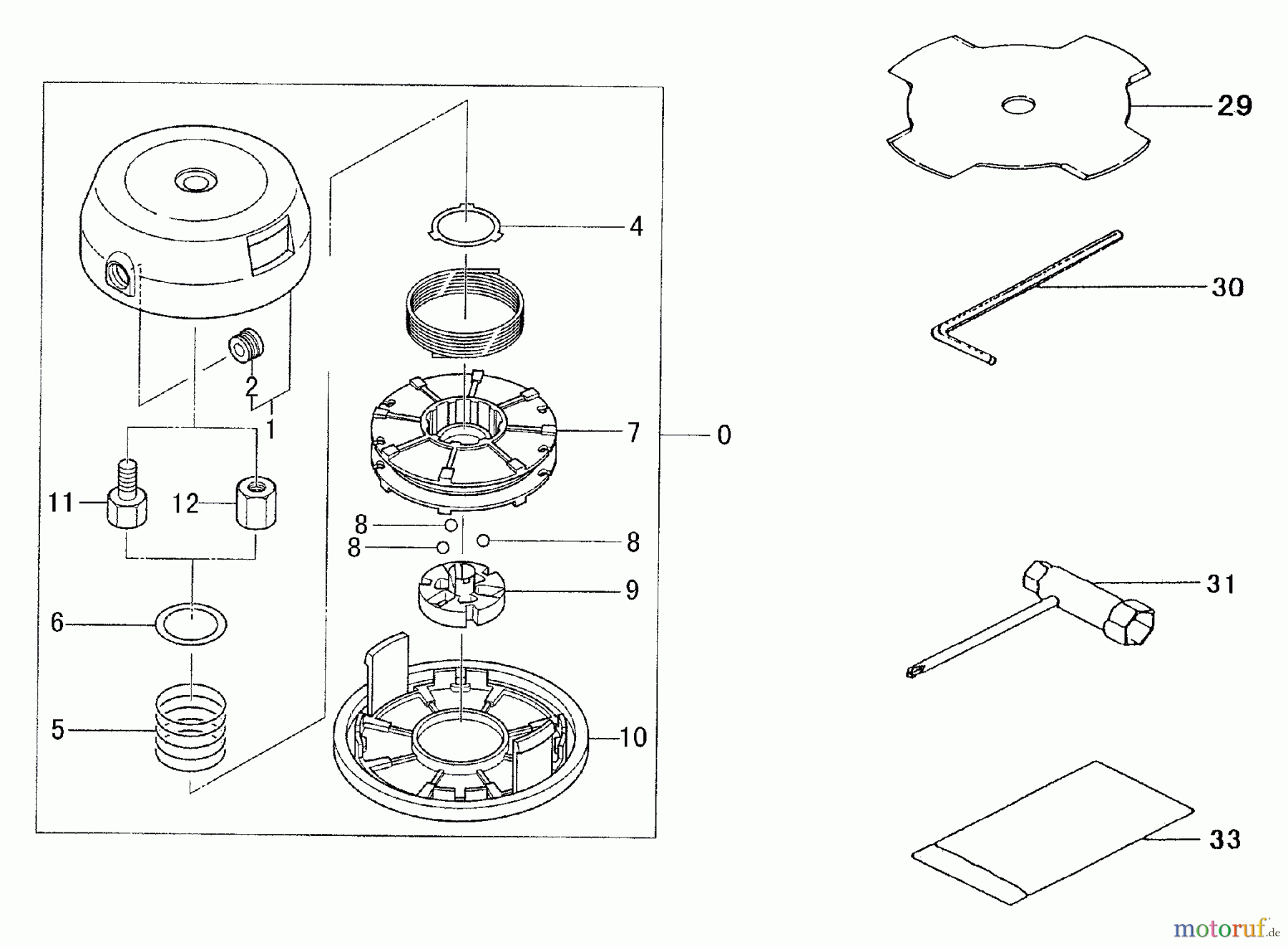 4
2
1
7
0
11
12
8
8
8
9
6
5
10
29
30
31
33
motoruf.de