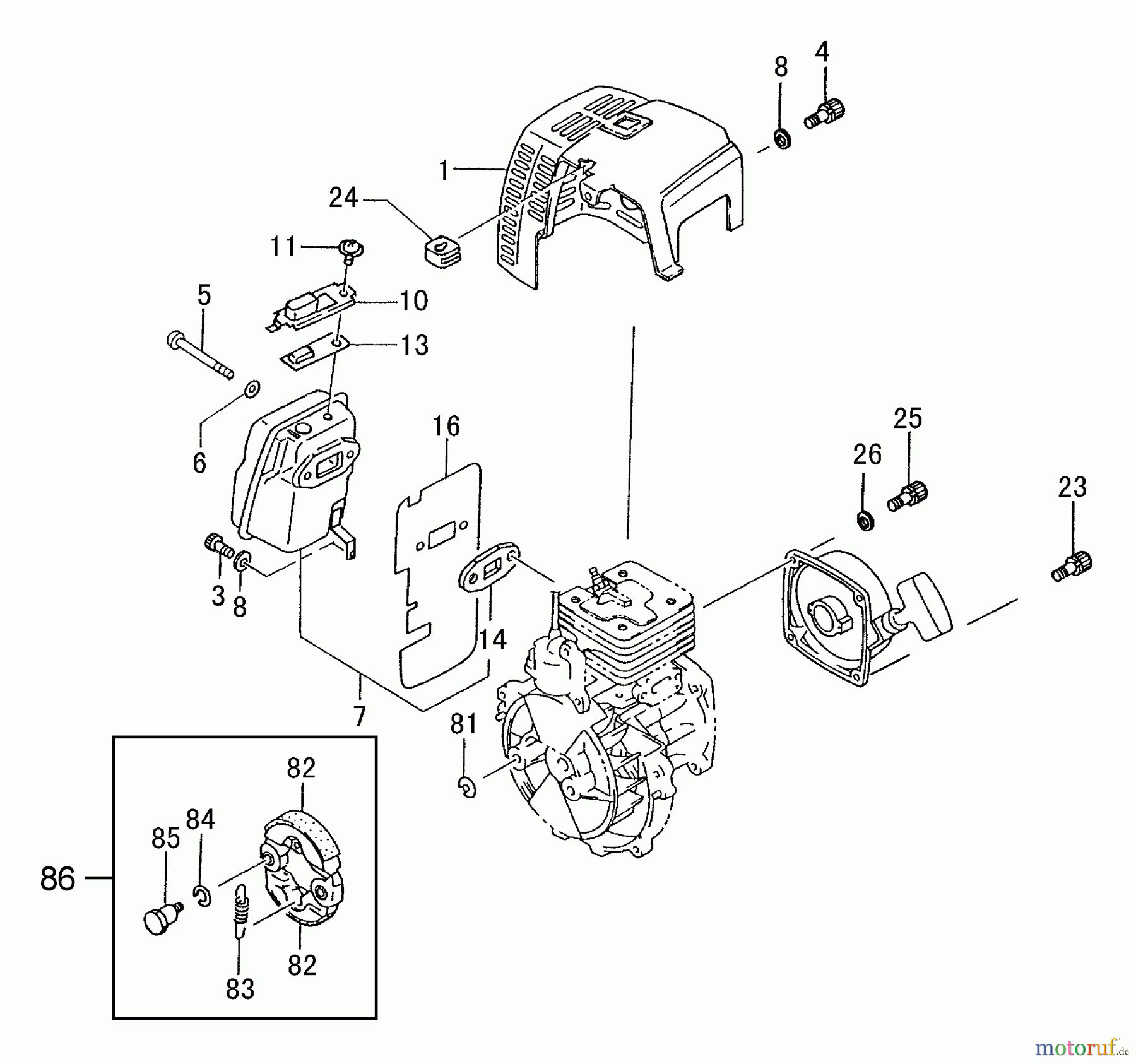 8
4
1
24
11
10
5
13
6
16
25
26
23
3
8
14
7
81
82
84
85
86
82
83
motoruf.de