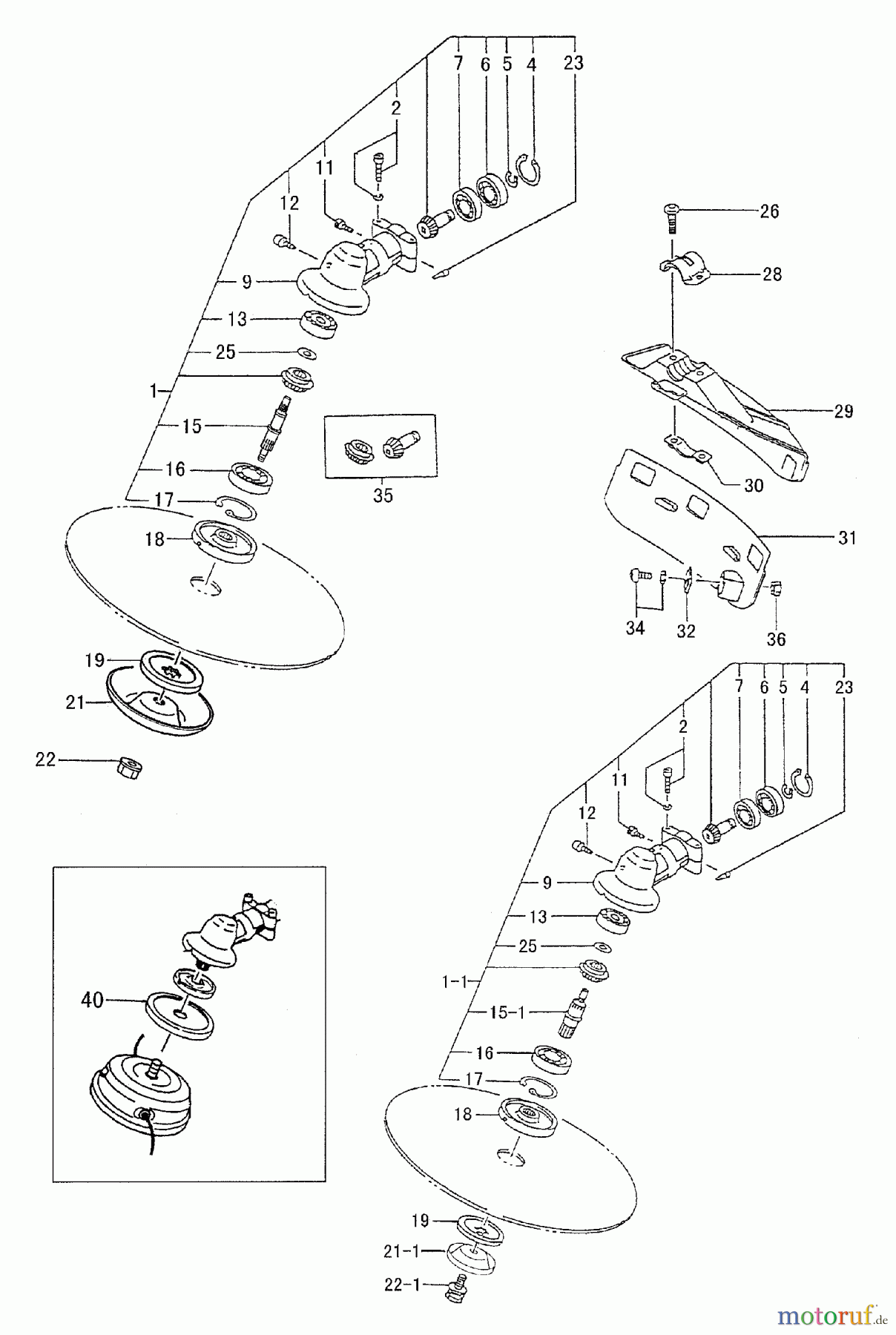 7
6
5
4
23
2
11
12
9
13
25
1
15
16
17
18
19
21
22
35
26
28
29
30
31
34
32
36
7
6
5
4
23
2
11
12
9
13
25
1-1
15-1
16
17
18
19
21-1
22-1
40
motoruf.de