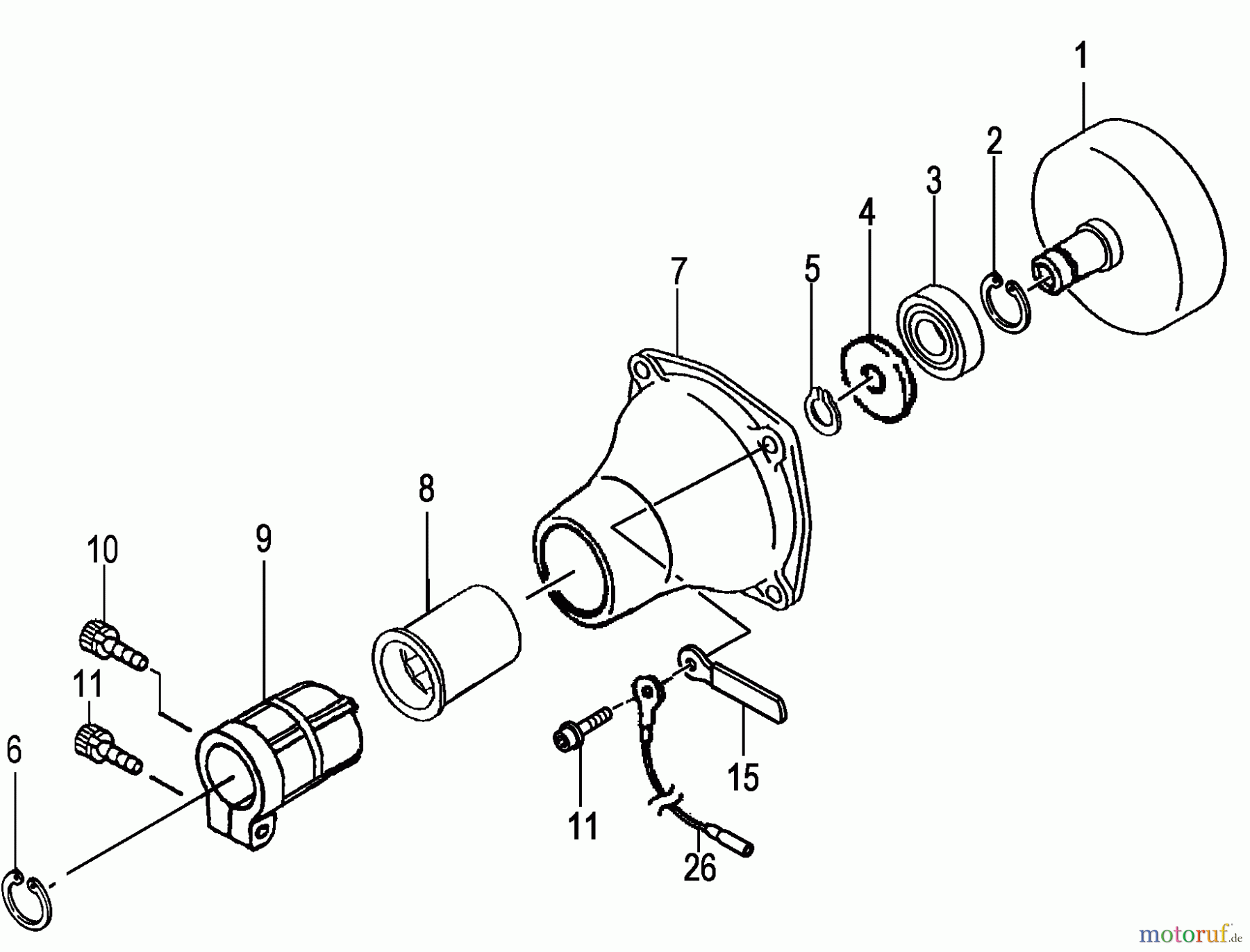 1
2
3
4
5
7
8
9
10
11
6
11
15
26
motoruf.de