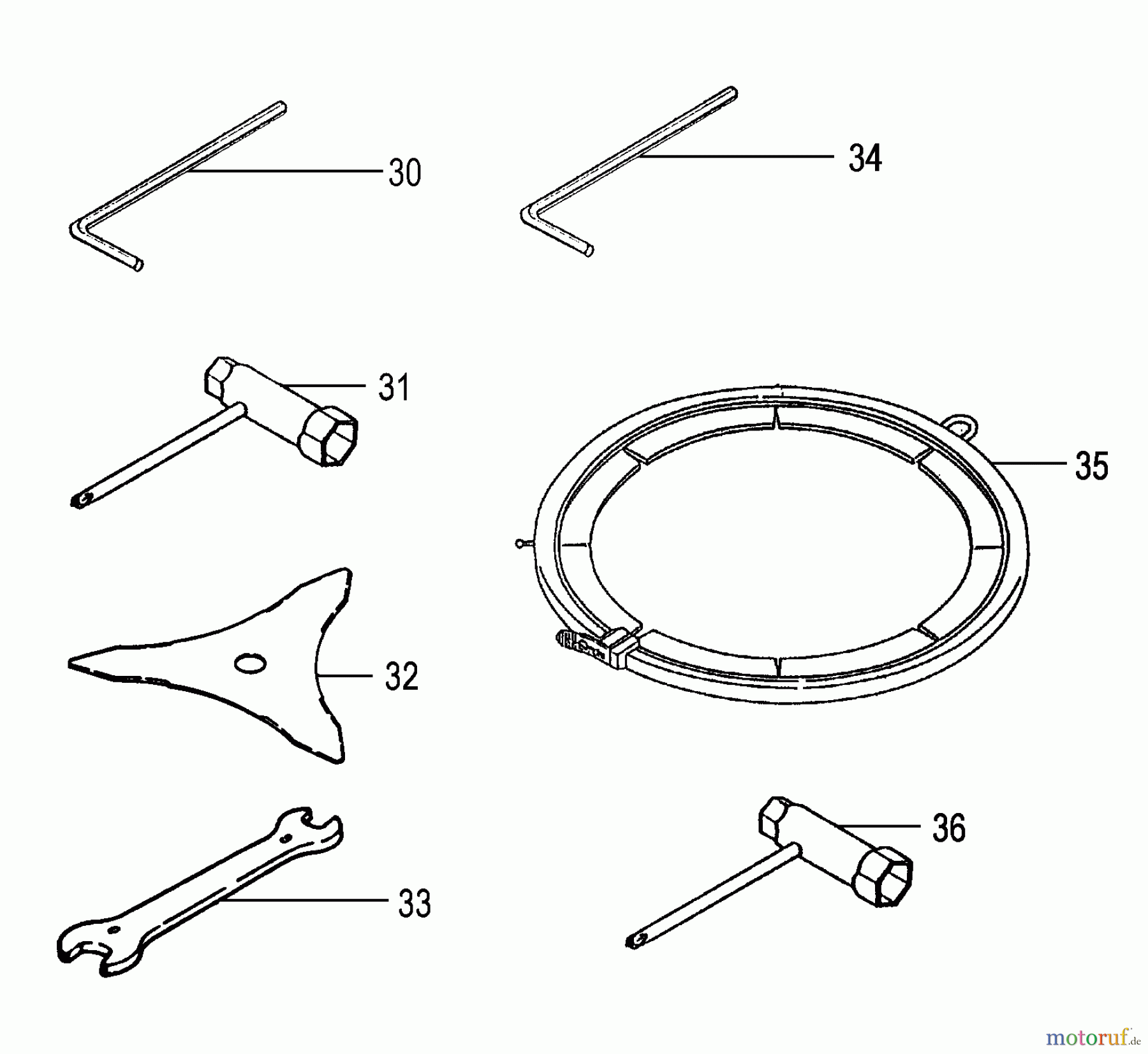 30

34

31

35

32

36

33

motoruf.de