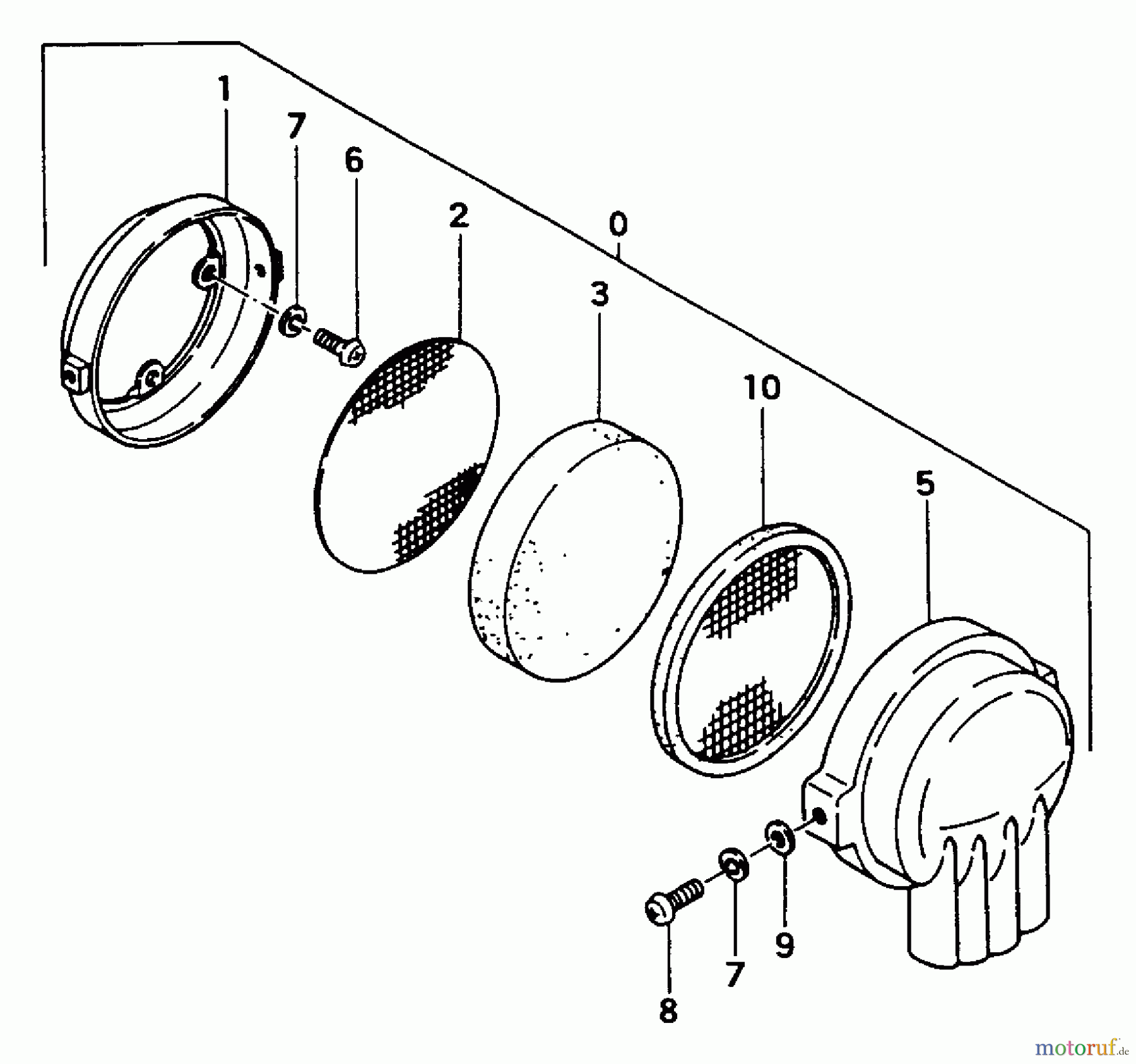 1
7
6
2
0
3
10
5
9
7
8
motoruf.de