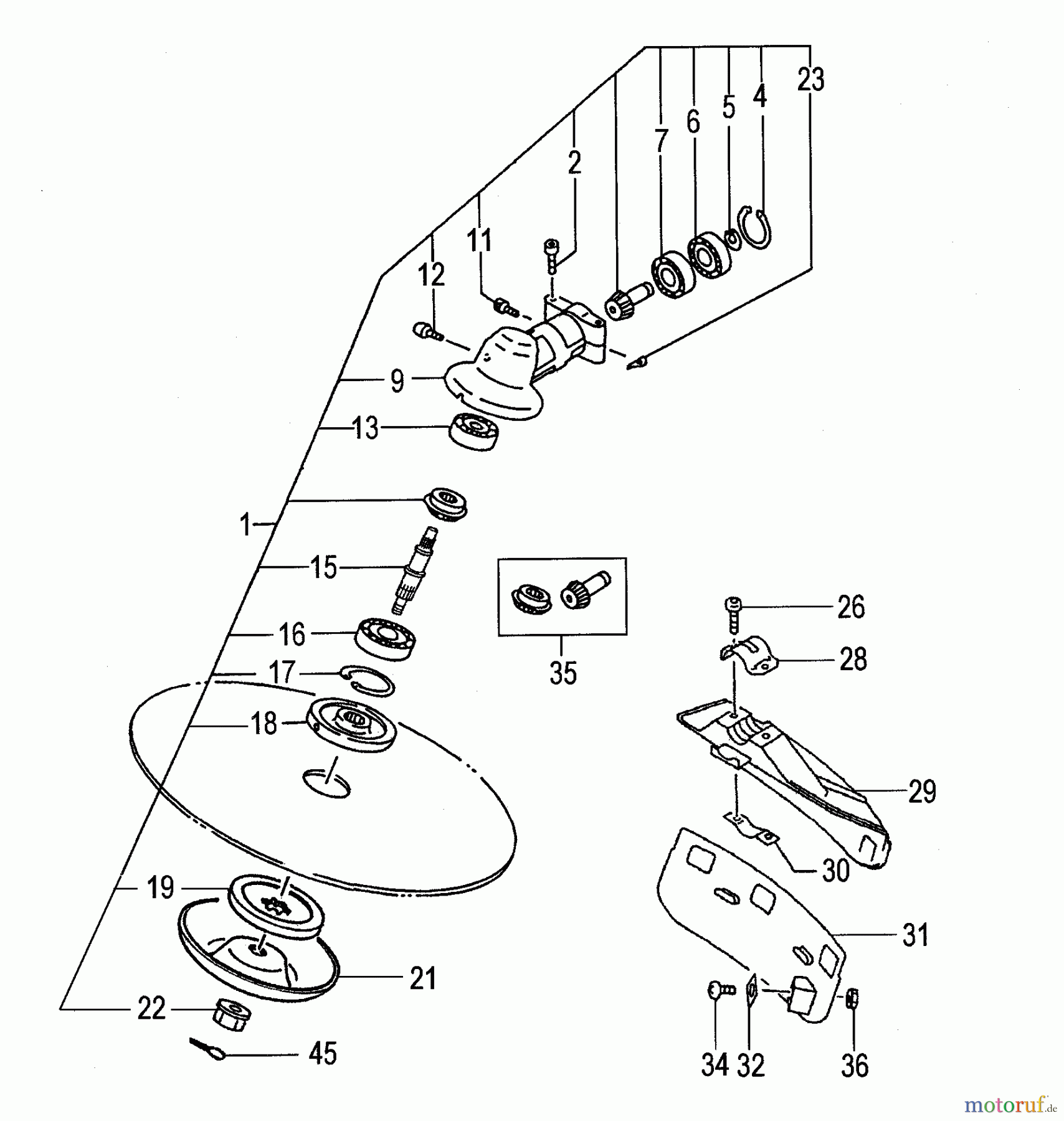 23
4
5
6
7
2
11
12
9
13
1
15
16
17
18
19
21
22
45
35
26
28
29
30
31
34 32
36
motoruf.de