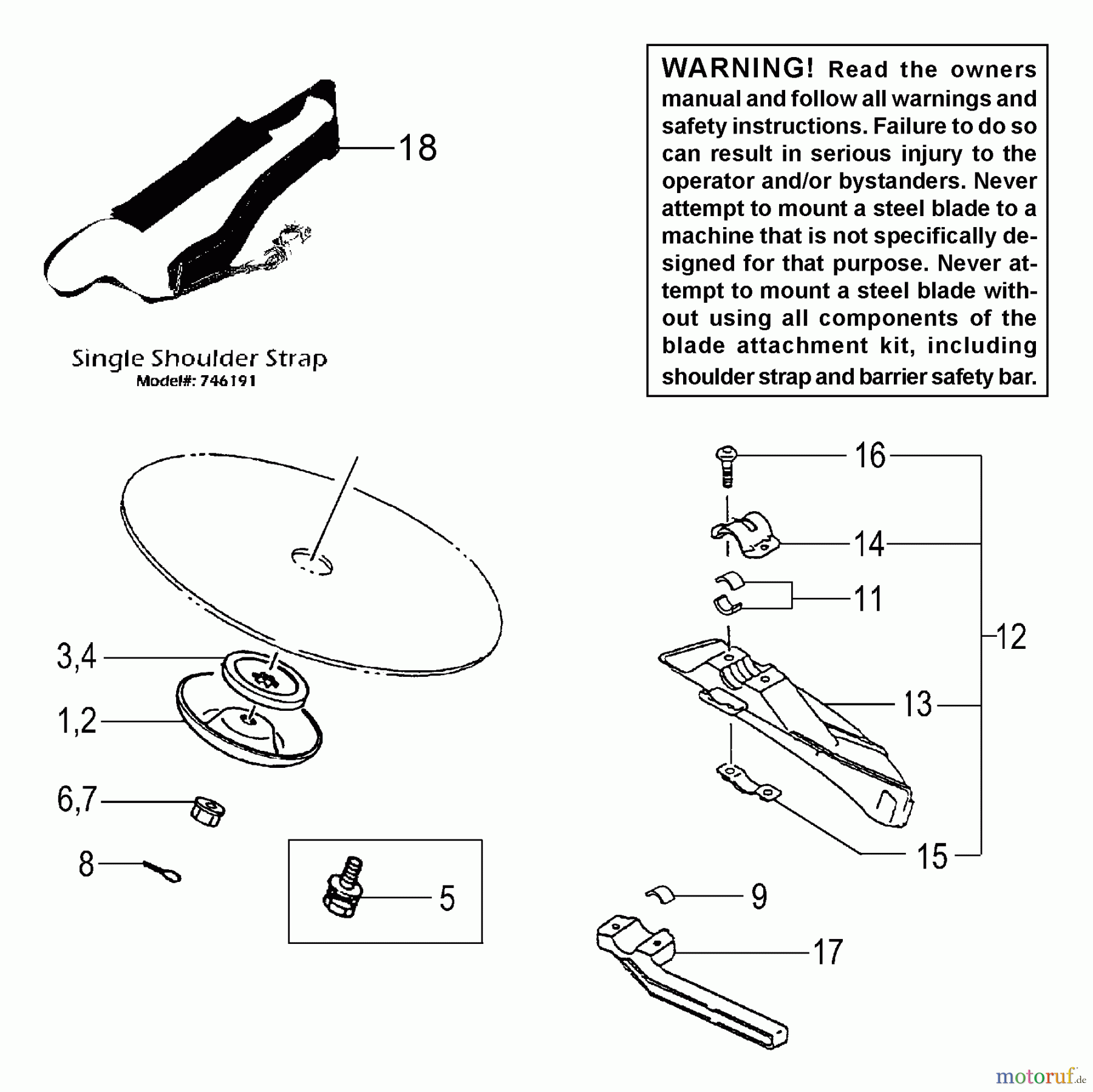 18

Single Shoulder Strap
Model#: 746191

WARNING! Read the owners manual and follow all warnings and safety instructions. Failure to do so can result in serious injury to the operator and/or bystanders. Never attempt to mount a steel blade to a machine that is not specifically designed for that purpose. Never attempt to mount a steel blade without using all components of the blade attachment kit, including shoulder strap and barrier safety bar.

16
14
11
12
13
15
3,4
1,2
6,7
8
5
9
17

motoruf.de