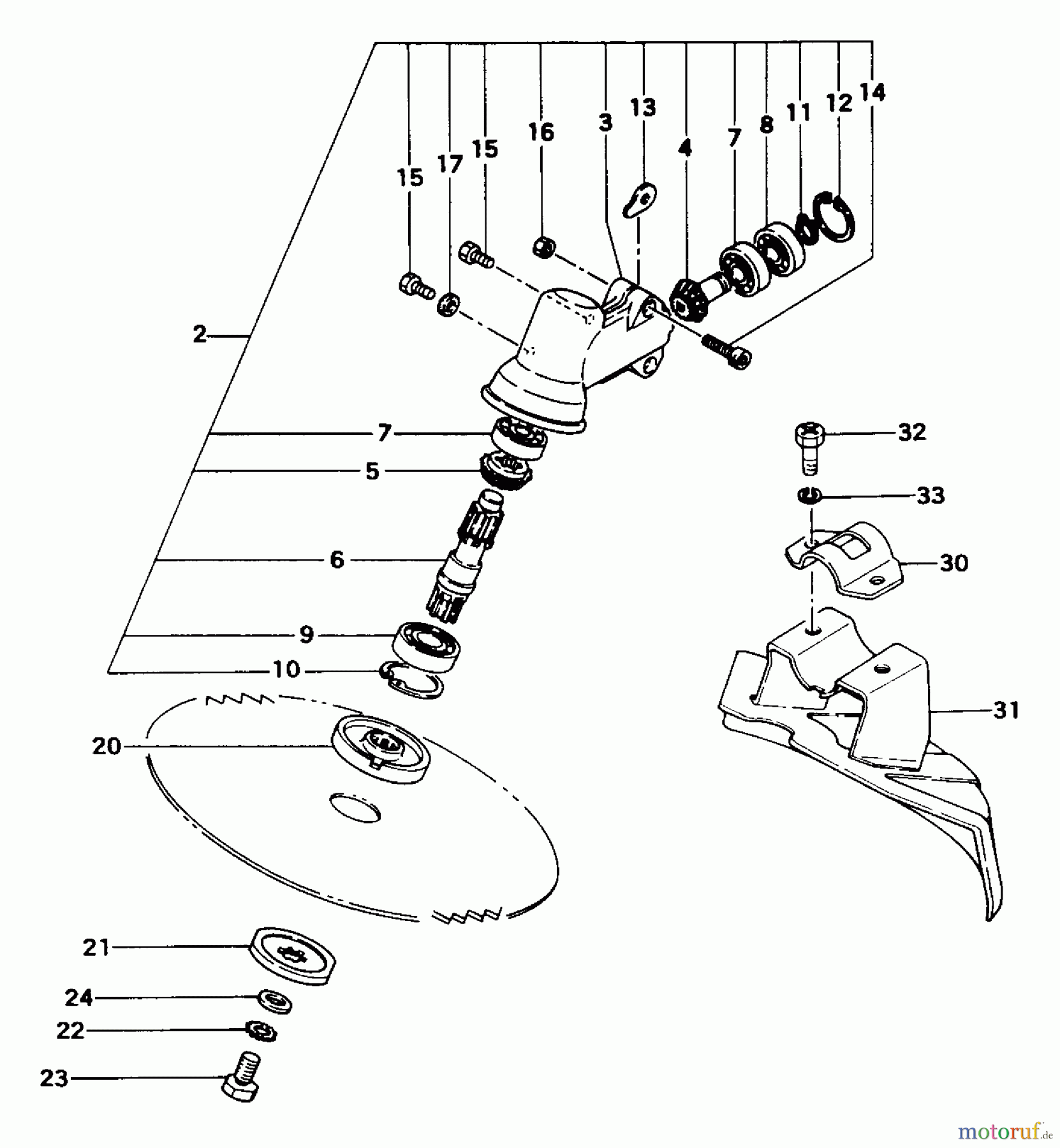 15
17
15
16
3
13
4
7
8
11
12
14
2
7
5
6
9
10
20
21
24
22
23
32
33
30
31
motoruf.de