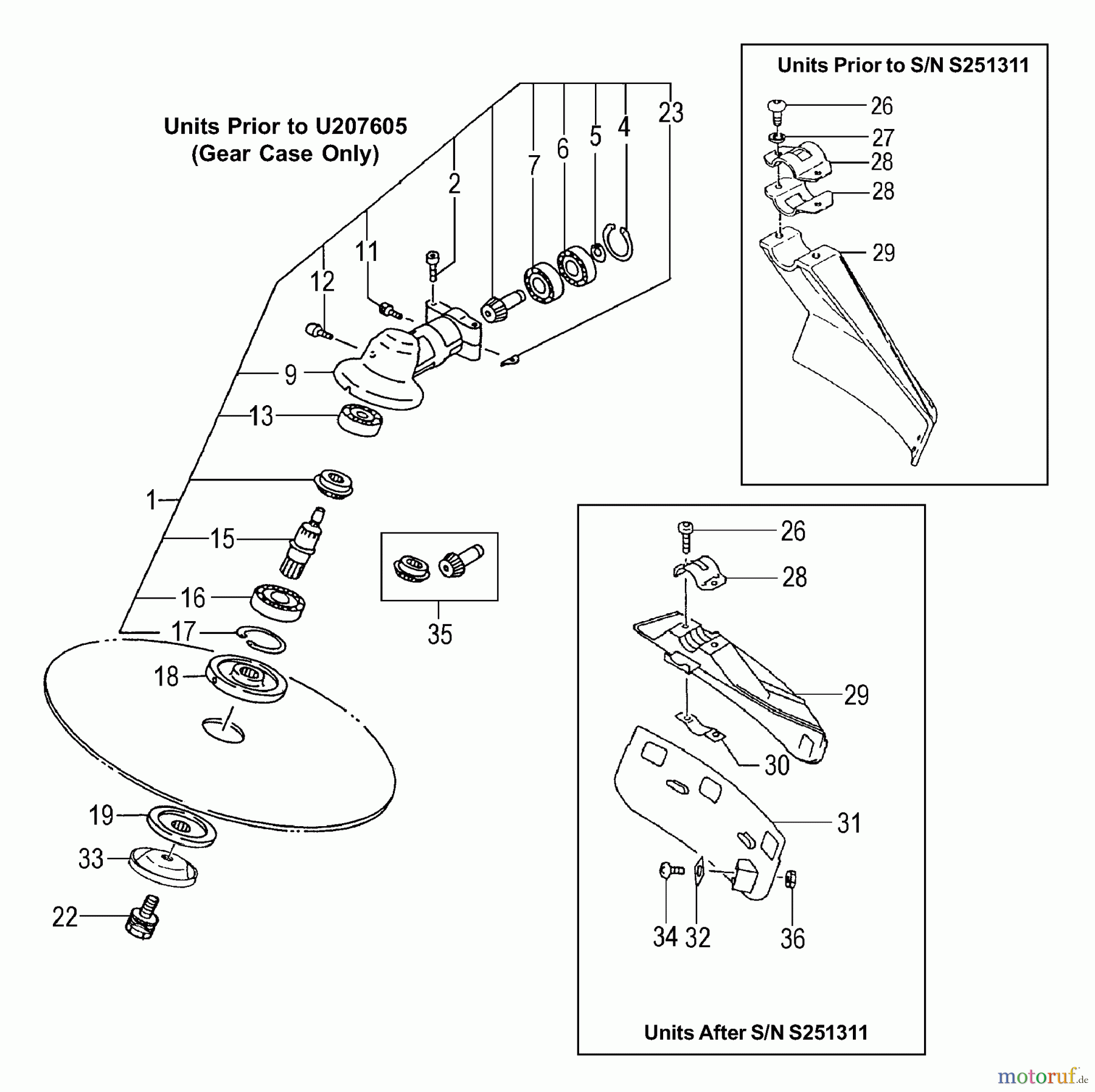 Units Prior to U207605
(Gear Case Only)

23
4
5
6
7
2
11
12
9
13
1
15
16
17
18
19
33
22

35

Units Prior to S/N S251311

26
27
28
28
29

26
28
29
30
31
34
32
36

Units After S/N S251311

motoruf.de