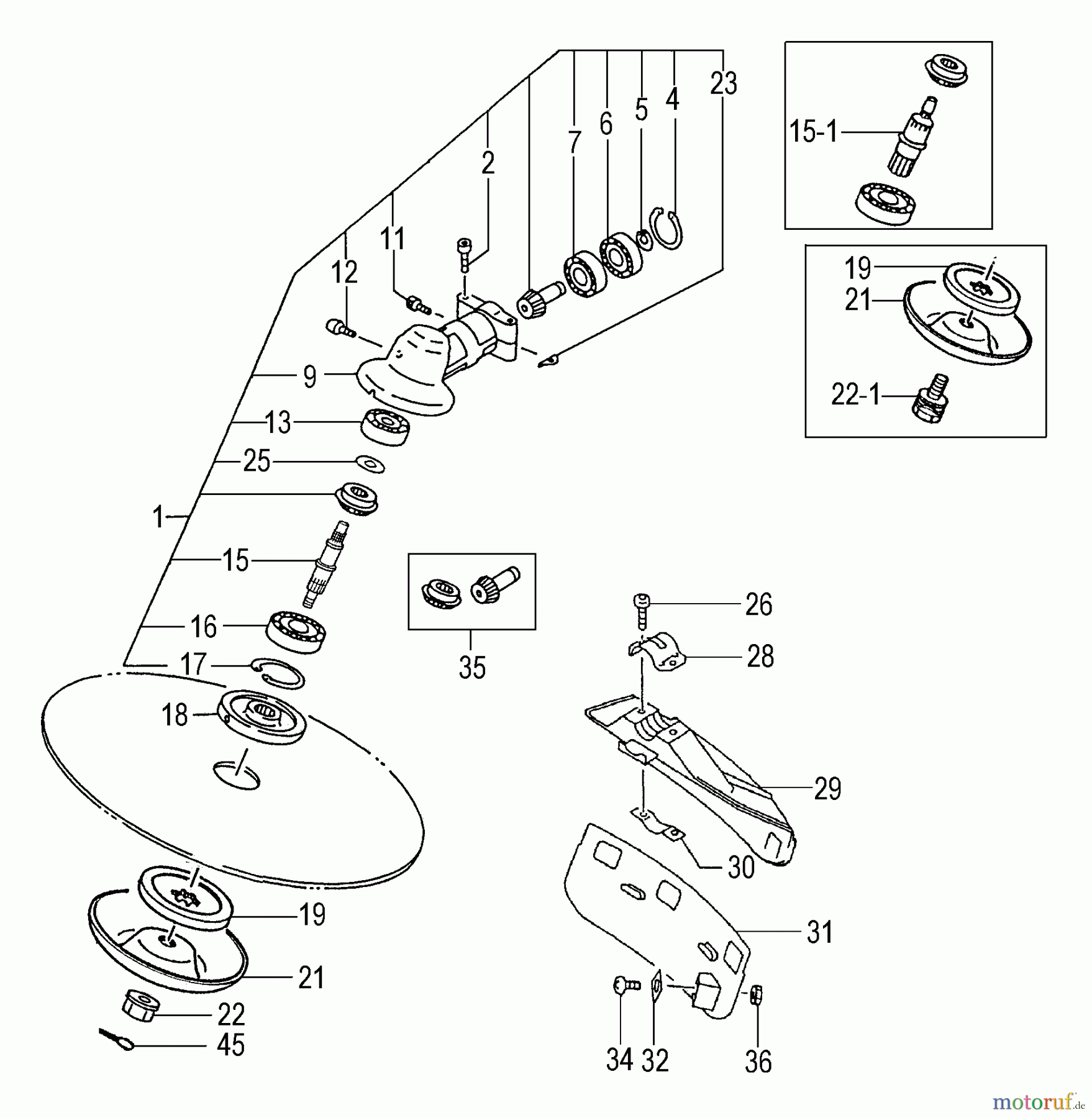 23
4
5
6
7
2
11
12
9
13
25
1
15
16
17
18
19
21
22
45
15-1
19
21
22-1
35
26
28
29
30
31
34
32
36
motoruf.de