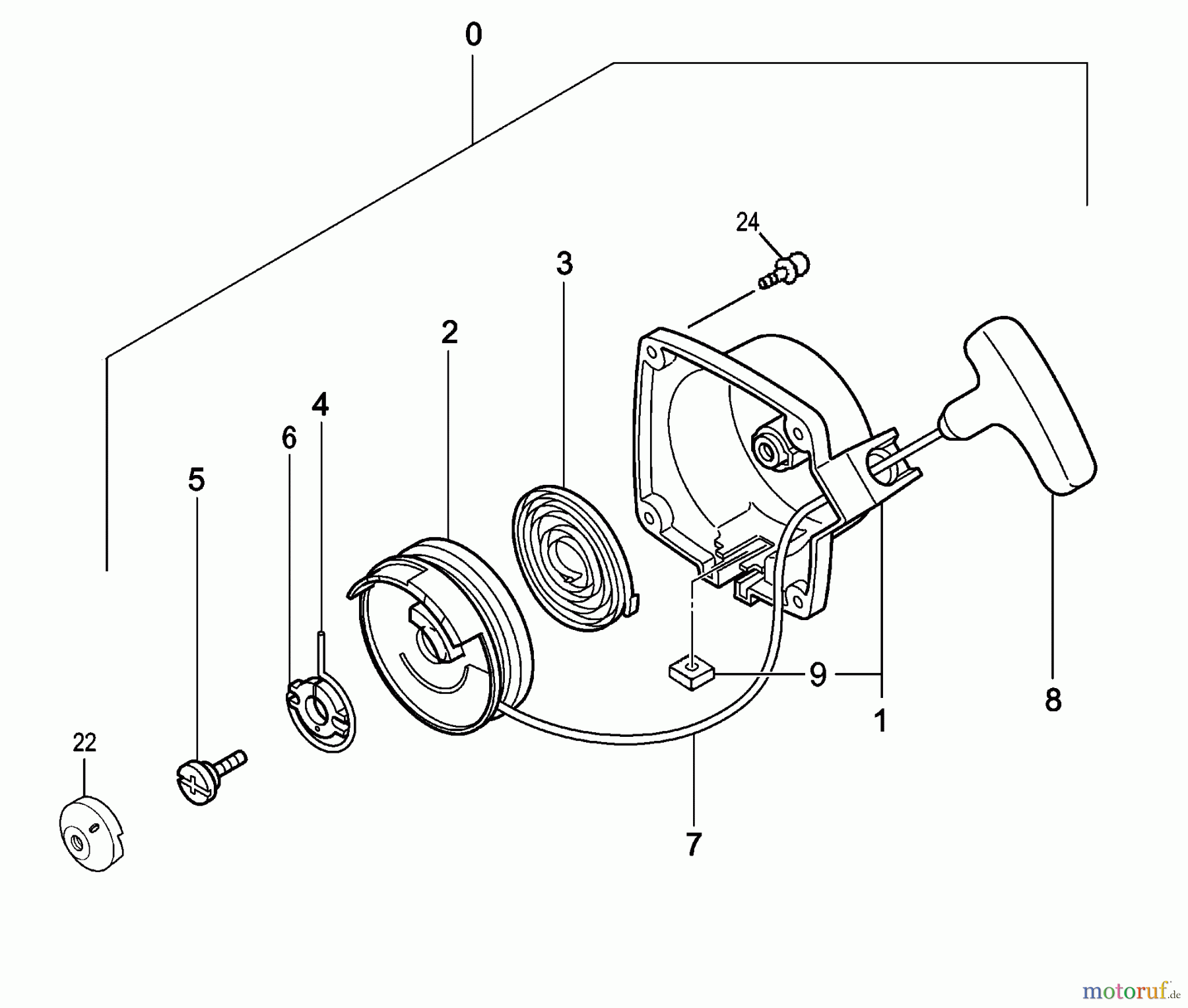 0
24
3
2
4
6
5
9
1
8
22
7
motoruf.de