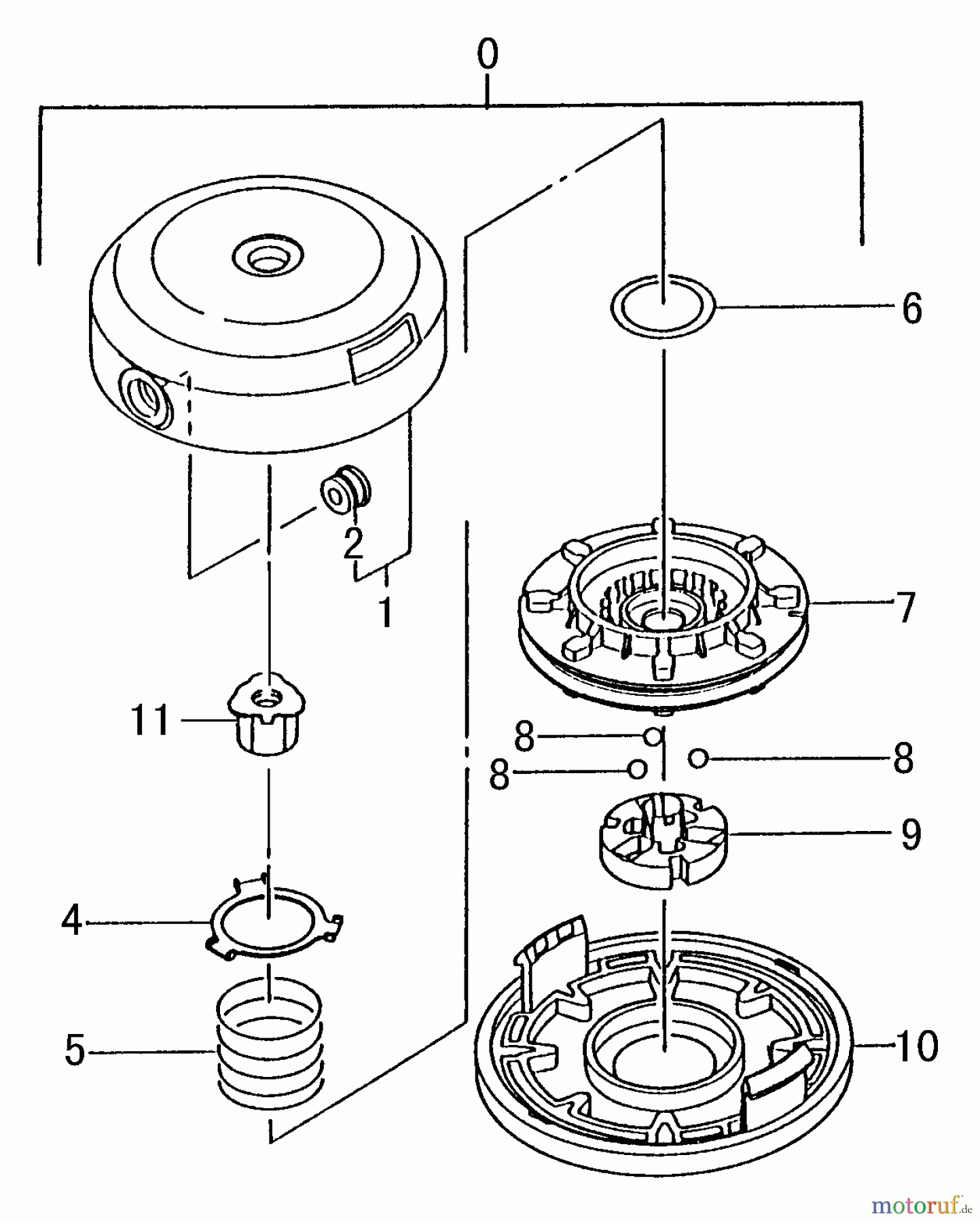 0
6
2
1
7
11
8
8
8
9
4
5
10
motoruf.de