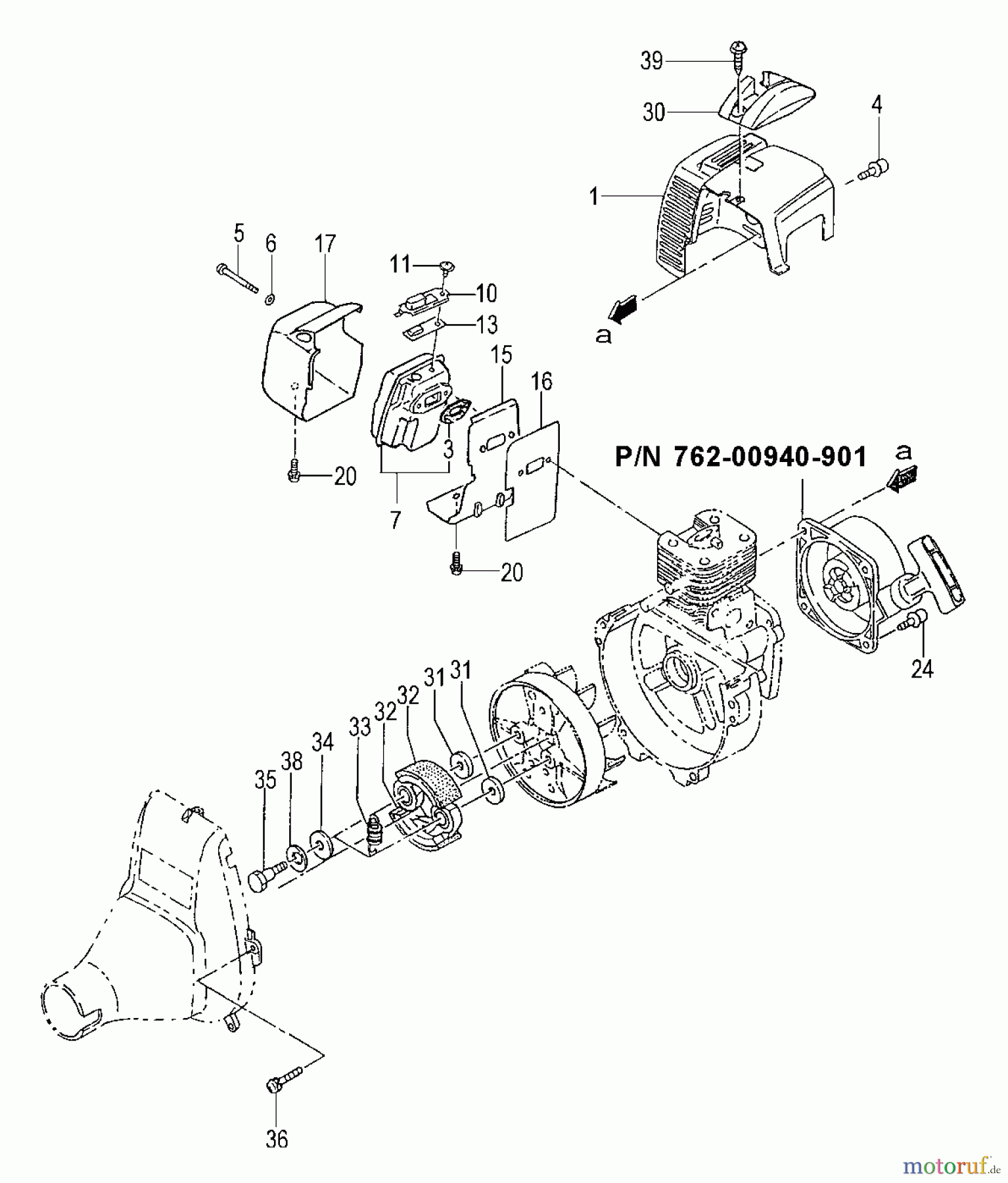 39
30
4
1
a
5
6
17
11
10
13
15
16
3
20
7
20
P/N 762-00940-901
a
24
31
31
32
32
33
34
38
35
36
motoruf.de