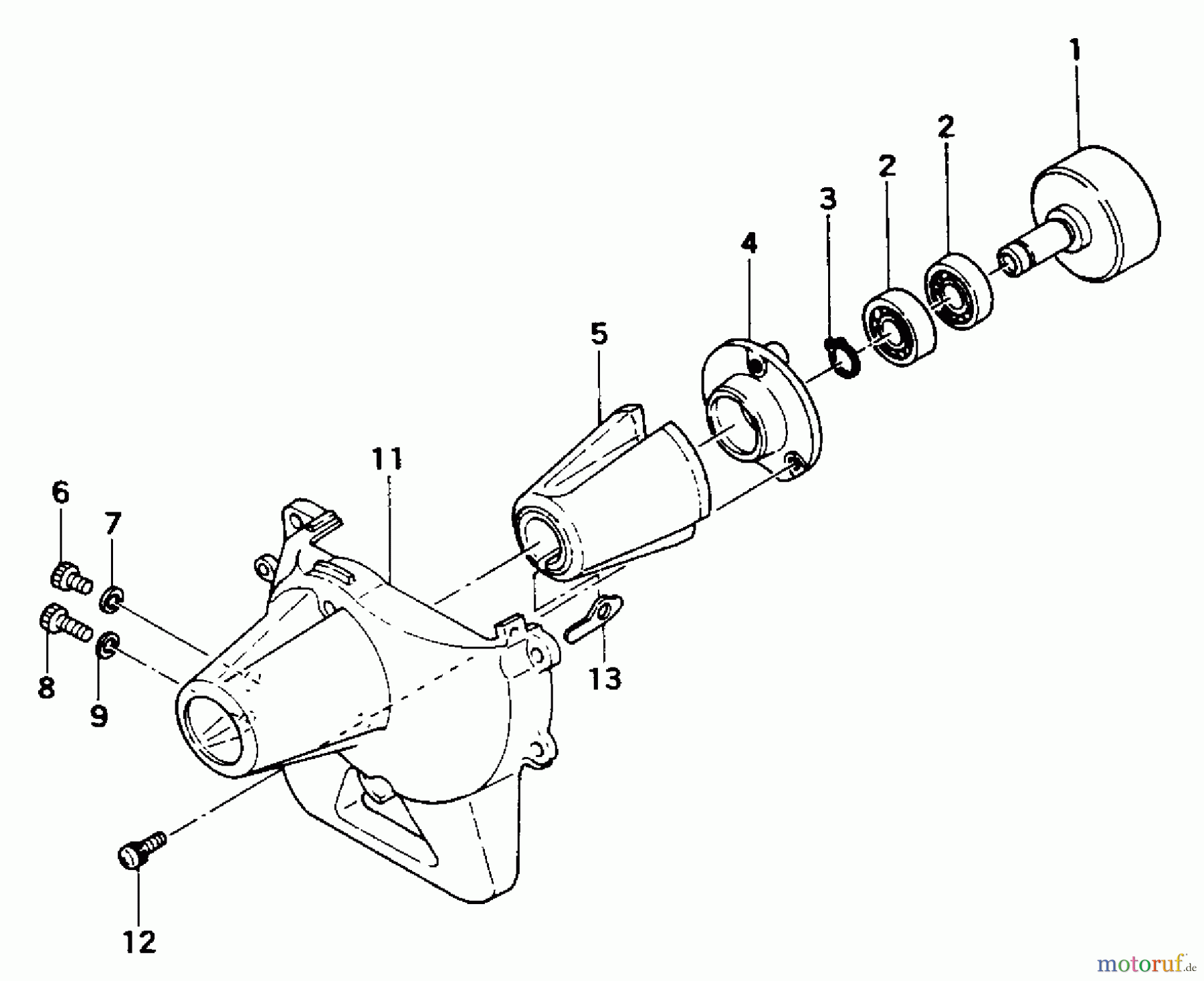 1
2
2
3
4
5
11
6
7
8
9
13
12
motoruf.de