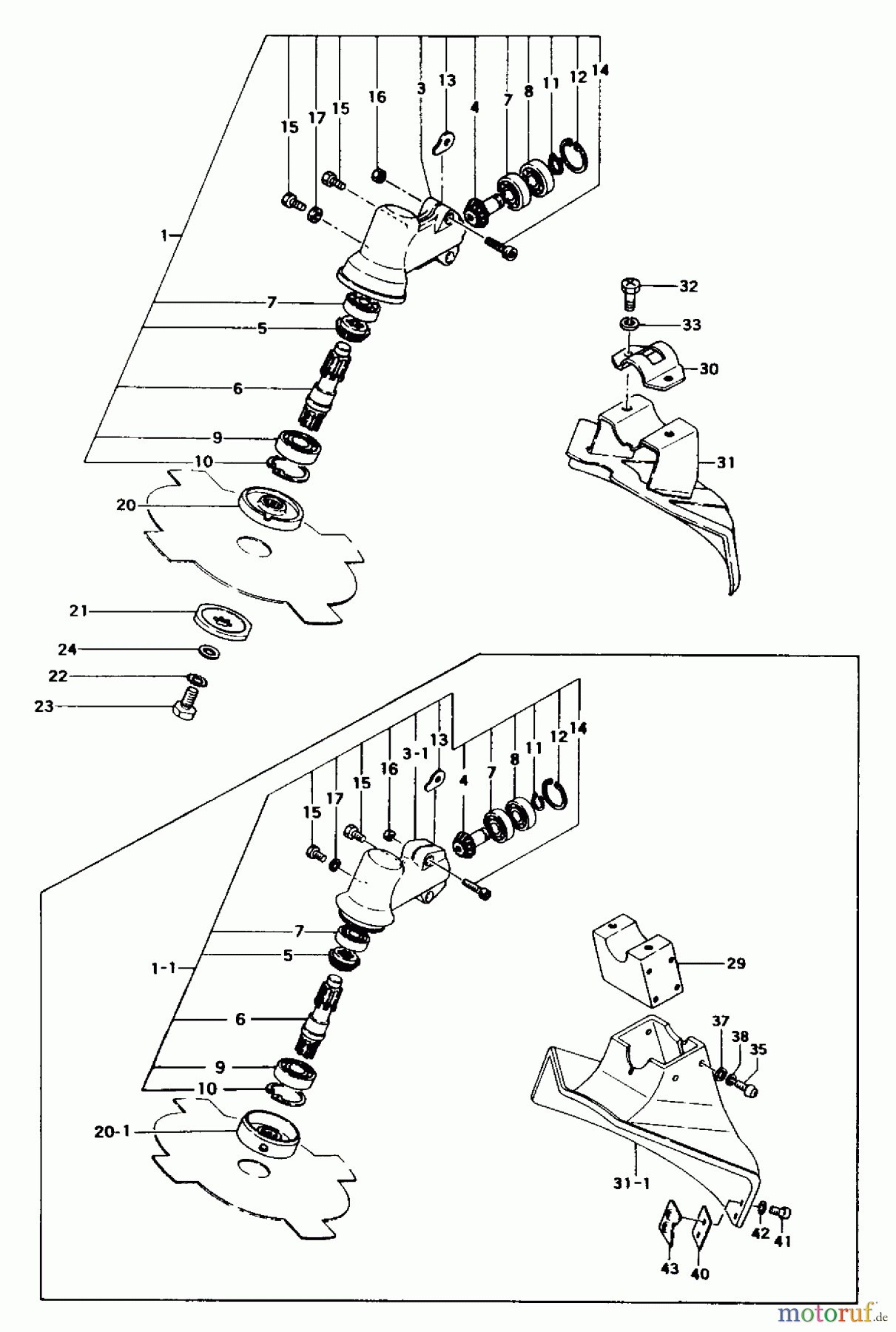 15
17
15
16
3
13
4
7
8
11
12
14
1
7
5
6
9
10
20
21
24
22
23
32
33
30
31
15
17
15
16
3-1
13
4
7
8
11
12
14
7
5
1-1
6
9
10
20-1
29
37
38
35
31-1
42
41
43
40
motoruf.de