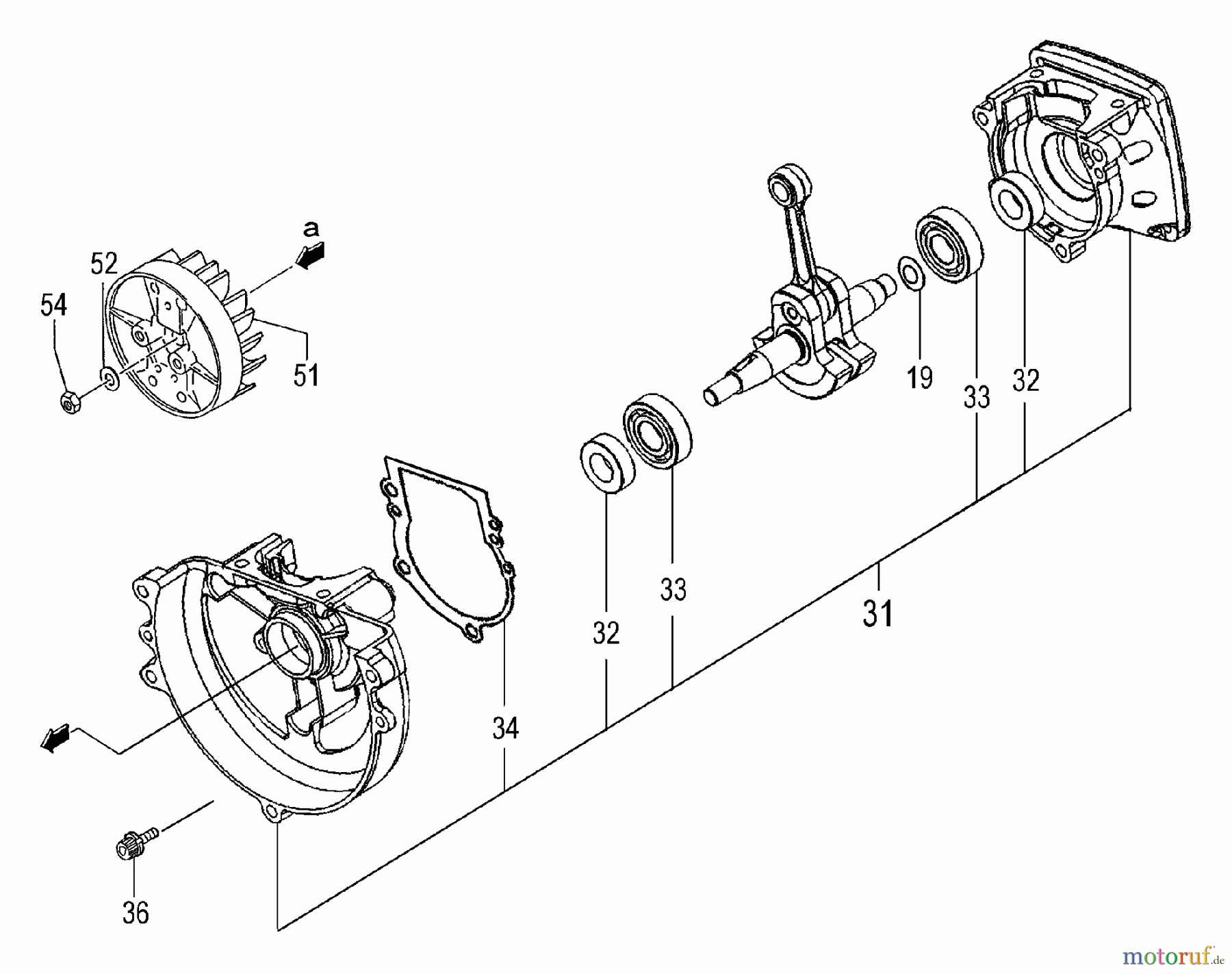 a
52
54
51
19
33
32
32
33
31
34
36
motoruf.de