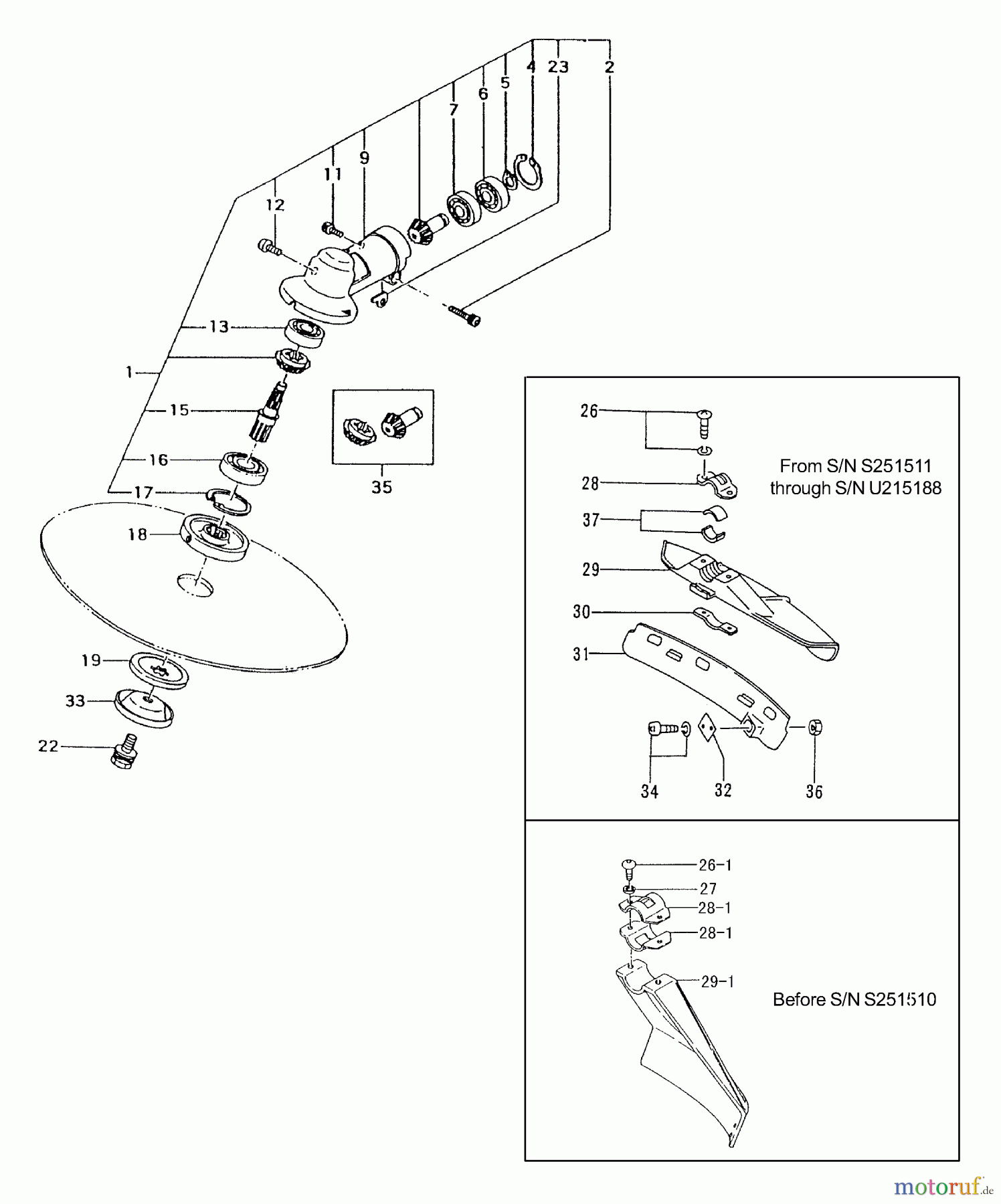 4 23 2
5
6
7
9
11
12
13
1
15
16
17
18
19
33
22
35

26
28
37
29
30
31
34
32
36

From S/N S251511 through S/N U215188

26-1
27
28-1
28-1
29-1

Before S/N S251510

motoruf.de