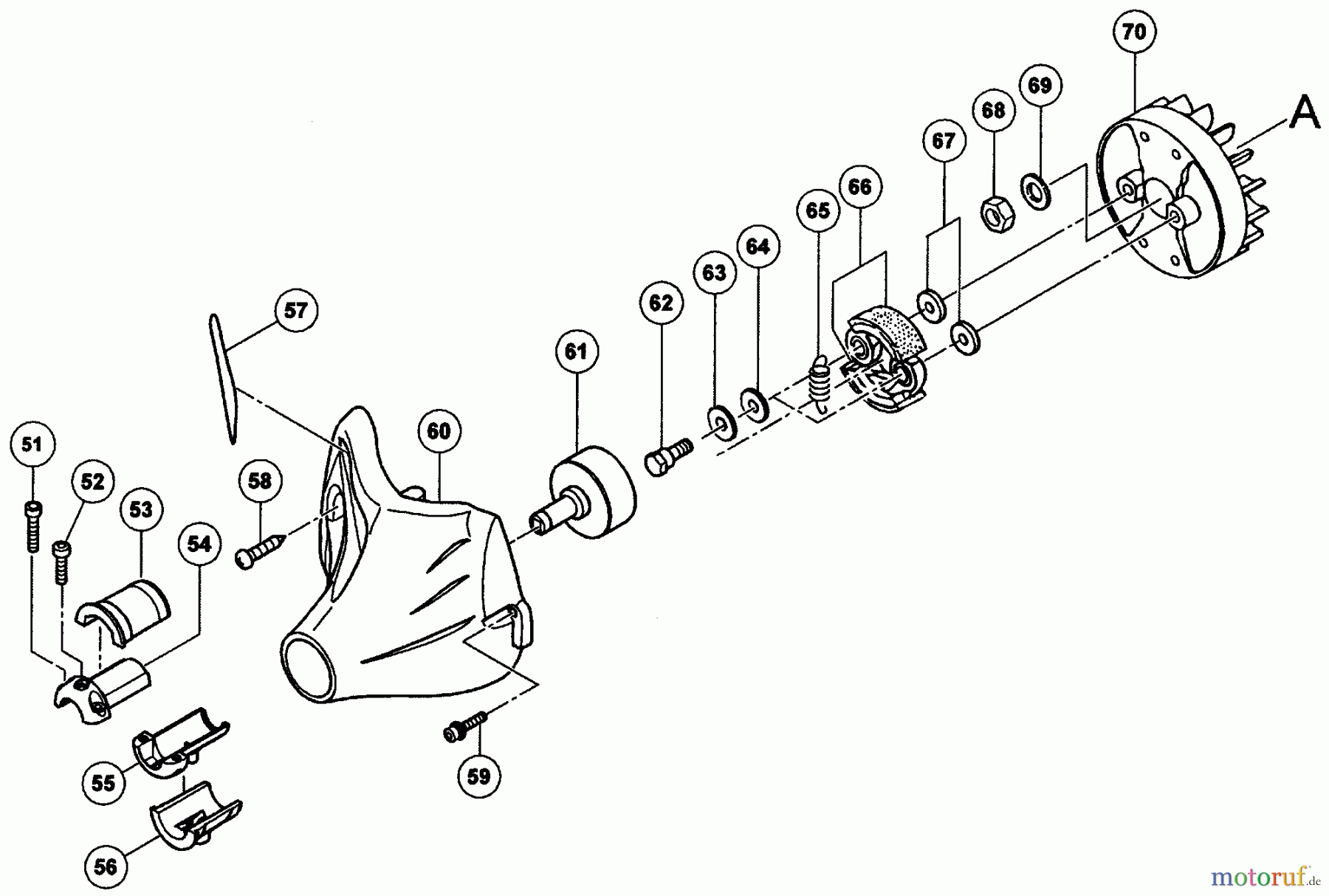 70
A
69
68
67
66
65
64
63
62
61
60
57
58
51
52
53
54
55
56
59
motoruf.de