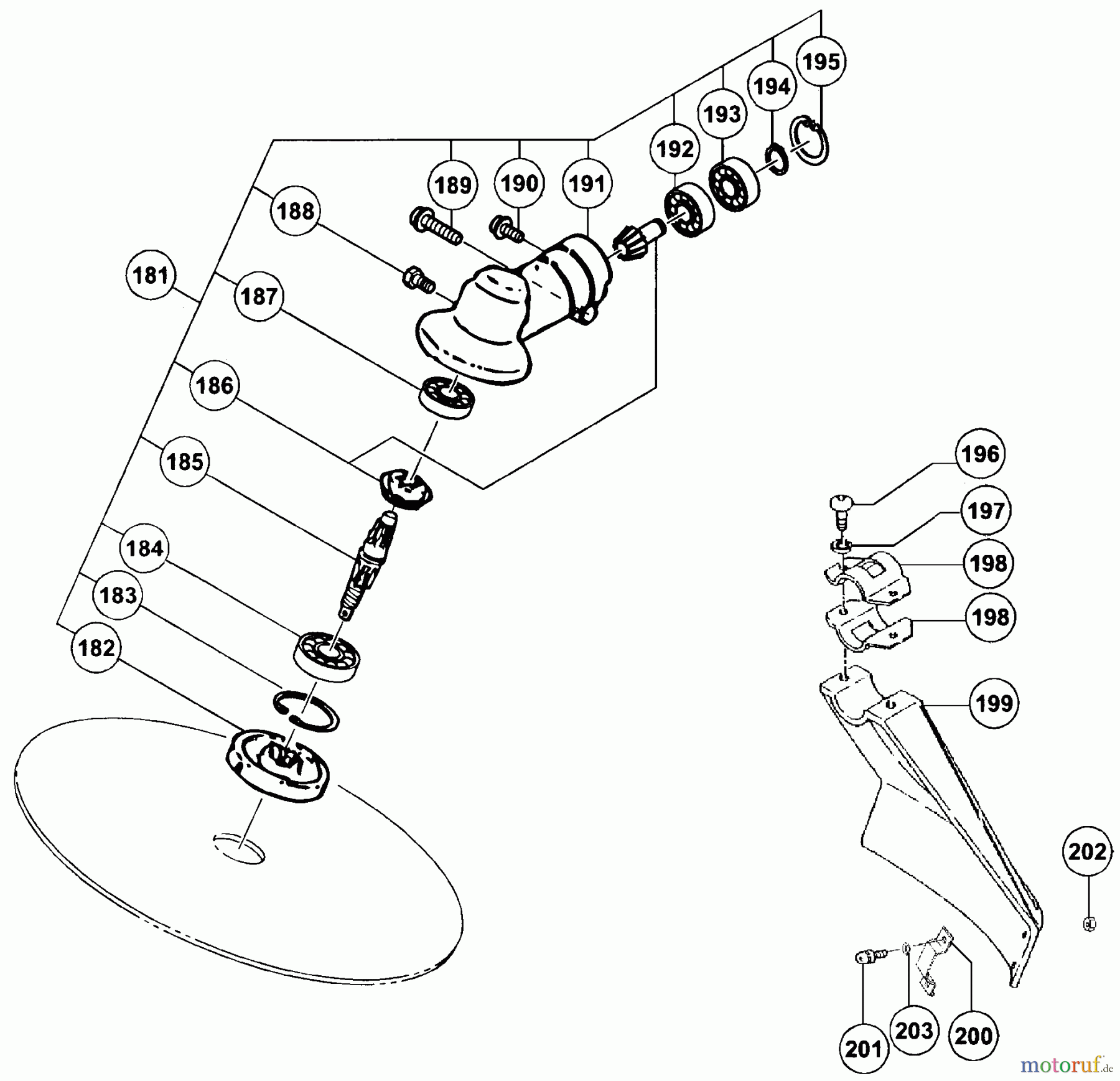 195
194
193
192
189
190
191
188
181
187
186
185
184
183
182
196
197
198
198
199
202
201
203
200
motoruf.de