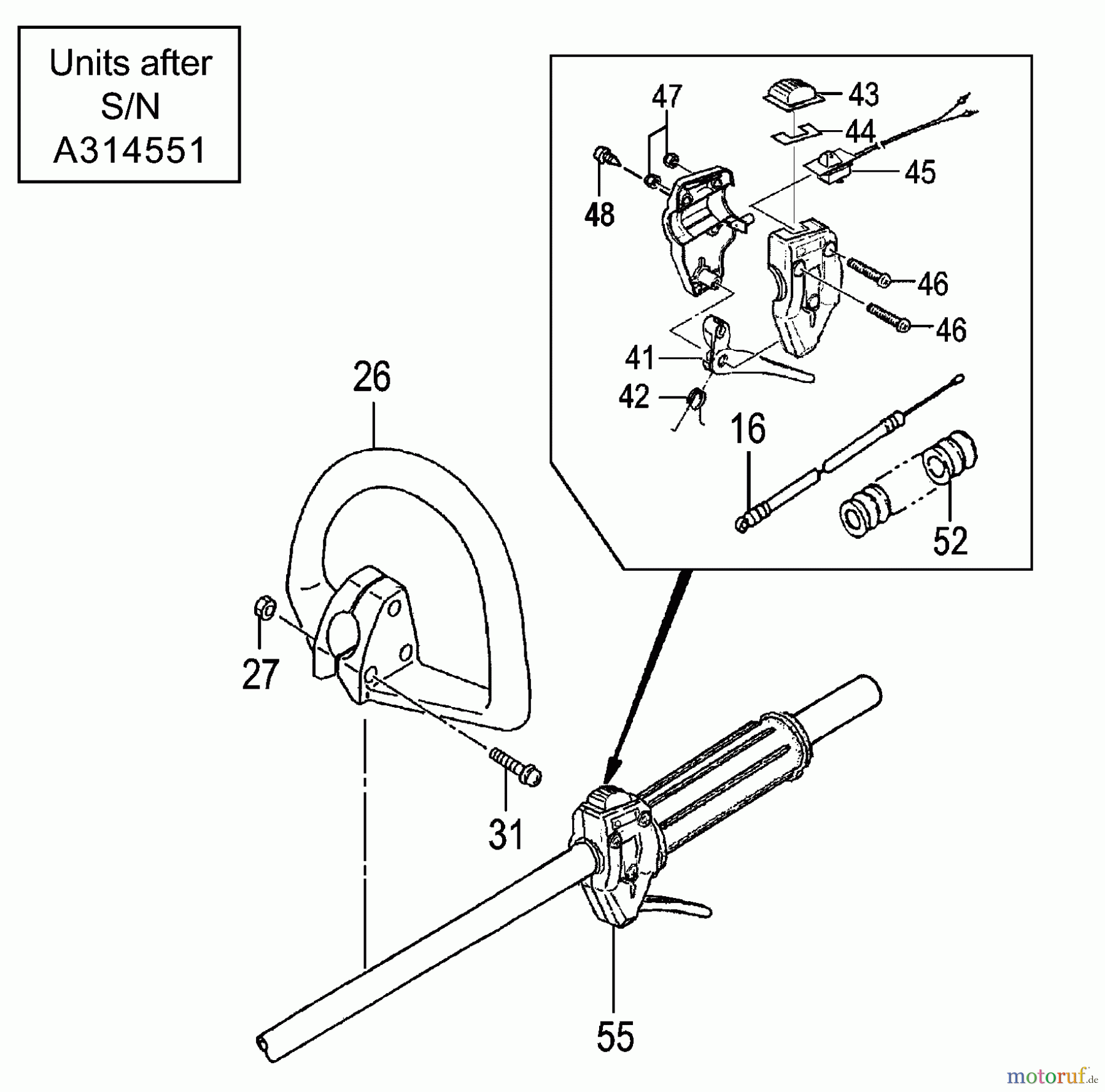 Units after S/N A314551

47
43
44
45
48
46
46
41
42
16
52
26
27
31
55

motoruf.de