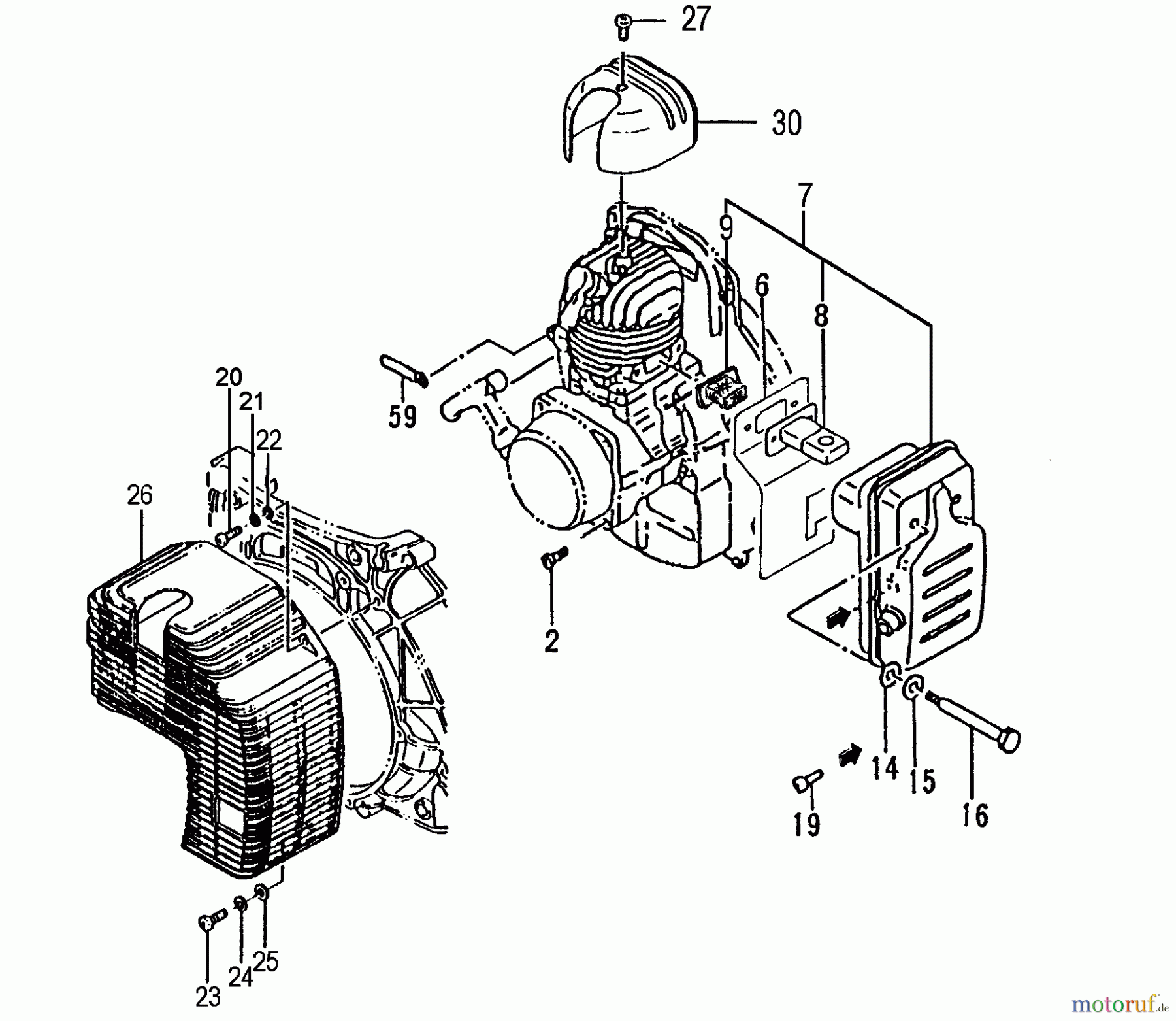 27
30
7
9
6
8
59
20
21
22
26
2
14
15
16
19
23
24
25
motoruf.de