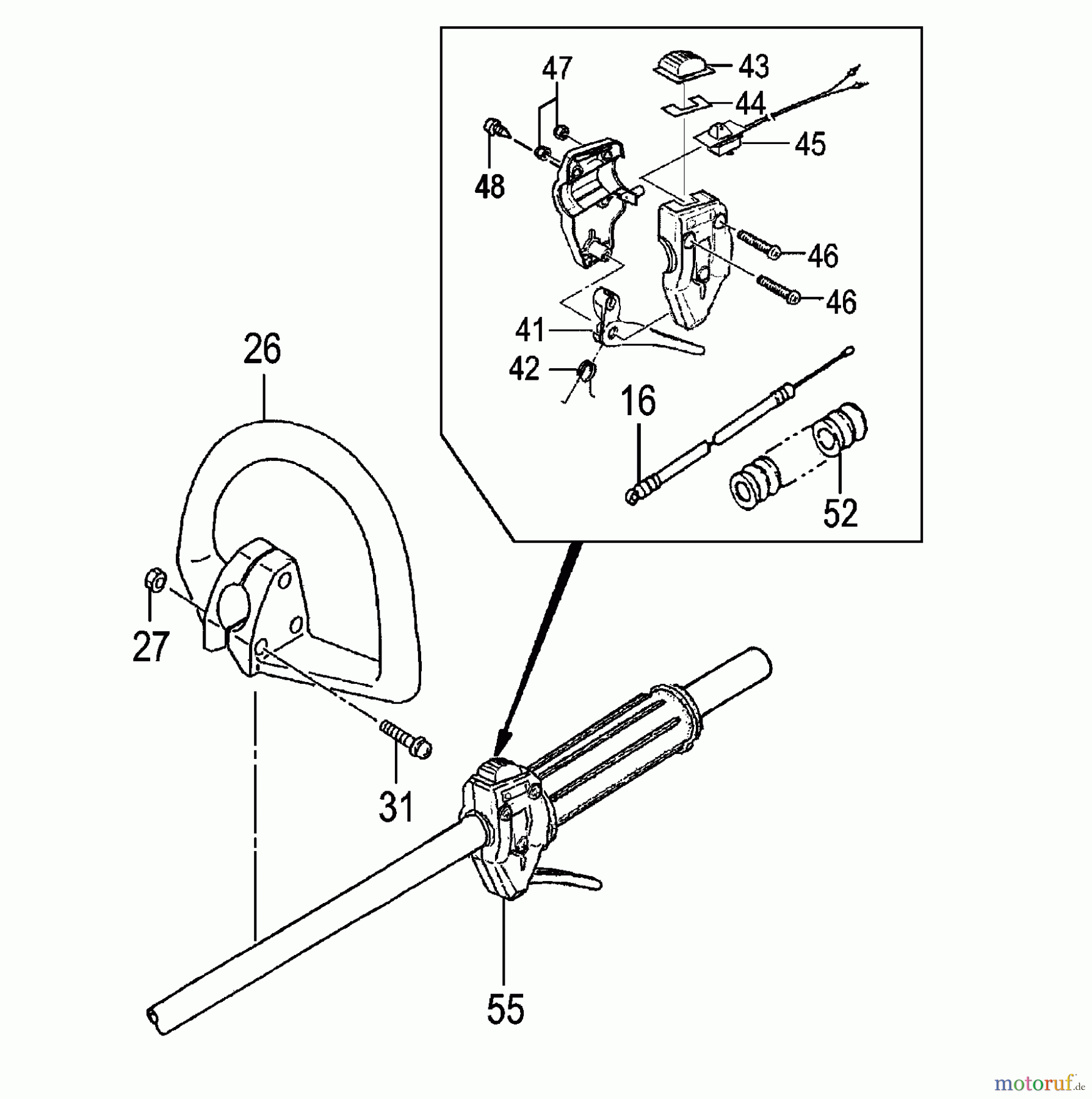 47
43
44
45
48
46
46
41
42
16
52
26
27
31
55
motoruf.de