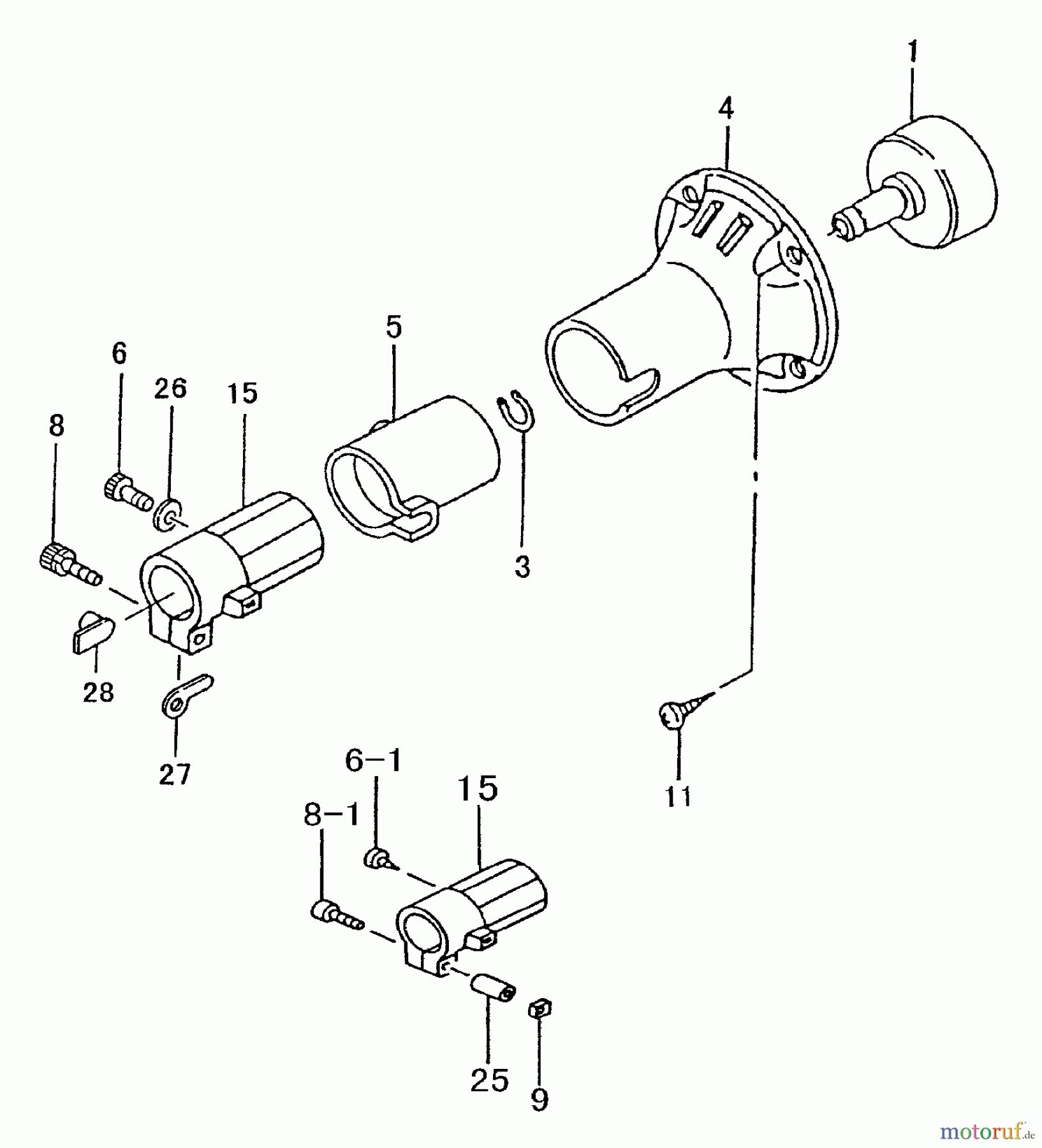 1
4
5
6
26
15
8
3
28
27
11
6-1
15
8-1
25
9
motoruf.de