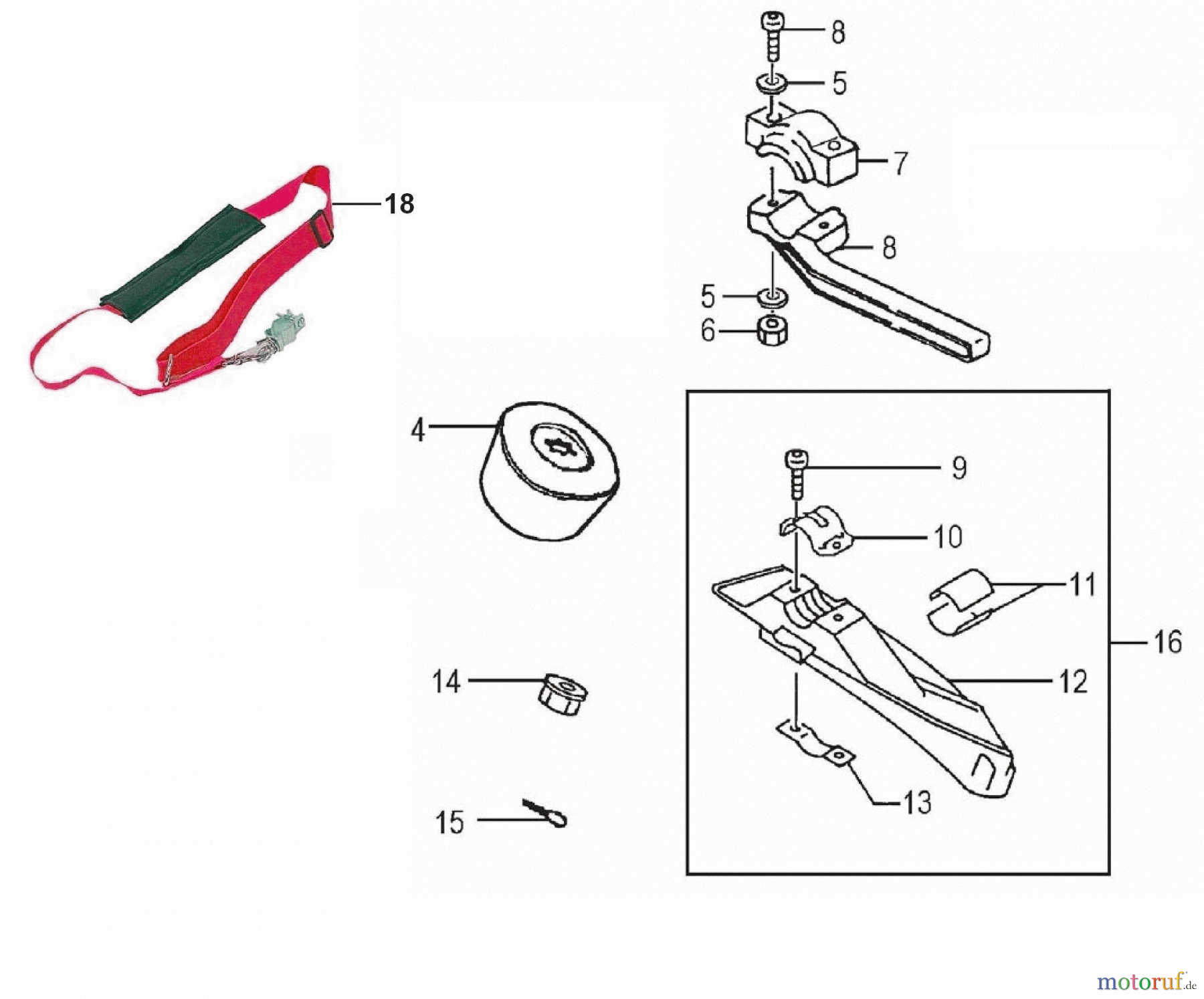 8
5
7
18
8
5
6
4
9
10
11
16
12
14
13
15
motoruf.de