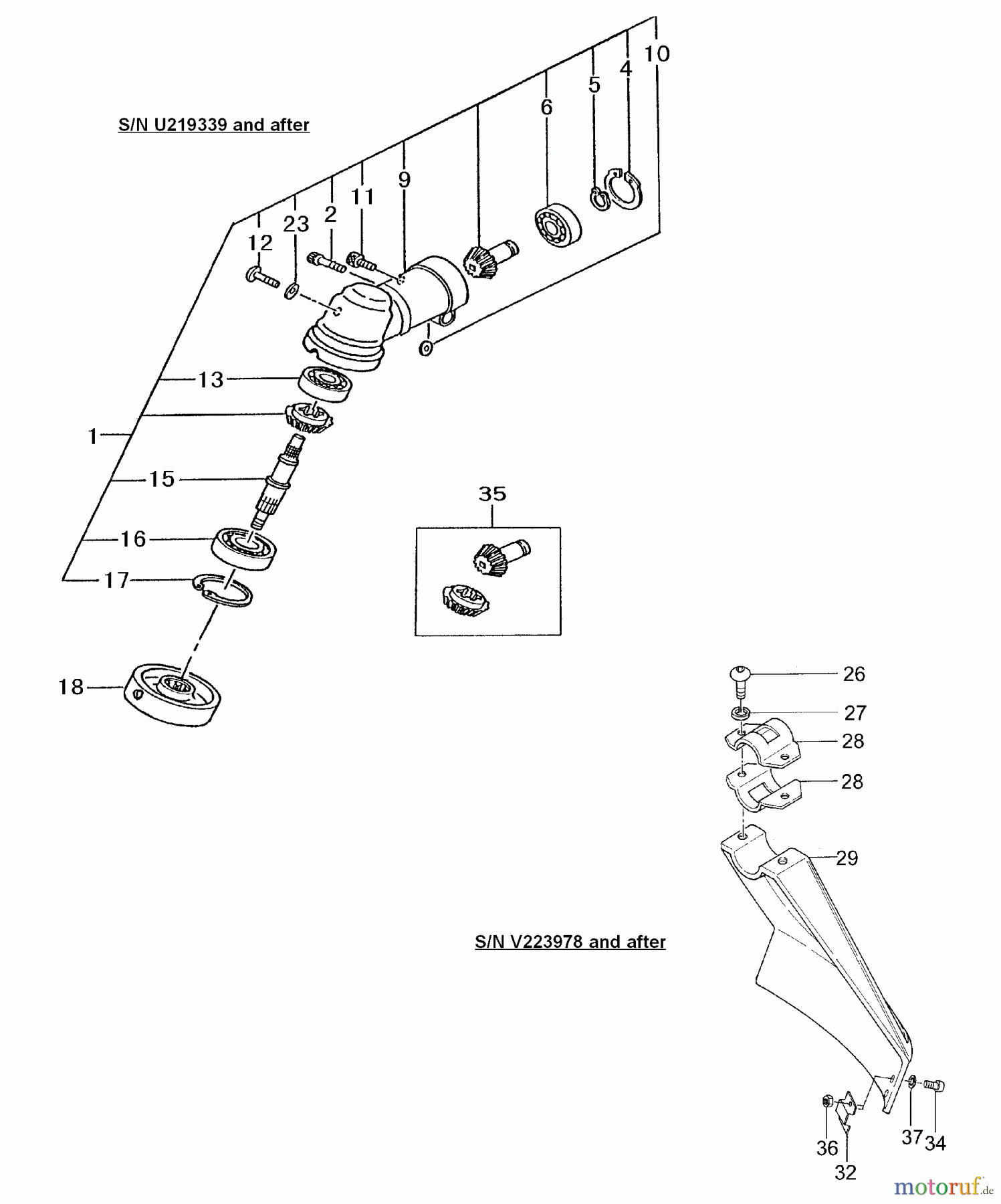 S/N U219339 and after

10
4
5
6
9
11
2
23
12

13
1
15
16
17
18

35

26
27
28
28
29

S/N V223978 and after

36
32
37
34

motoruf.de