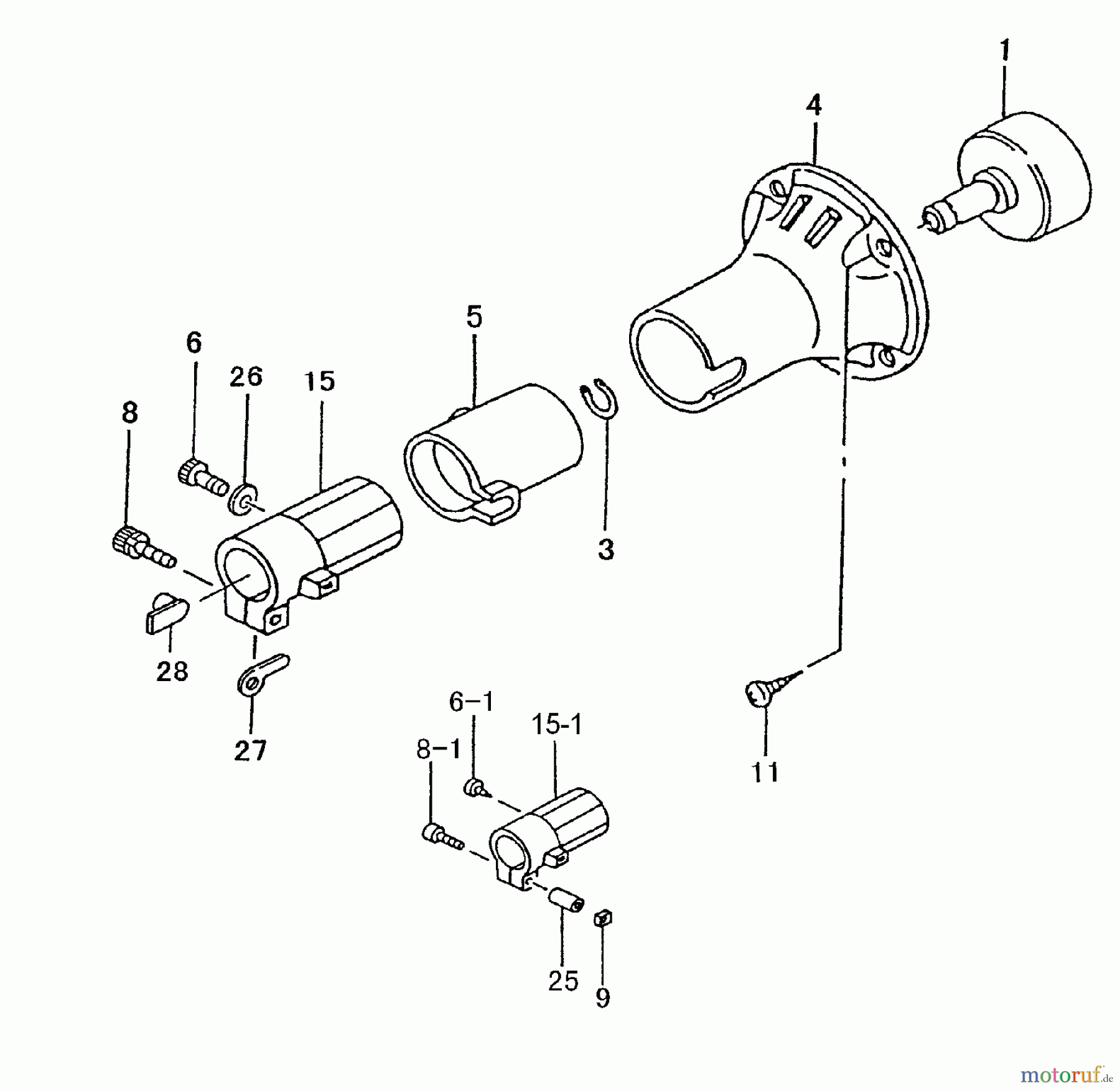 1
4
5
6
26
15
8
3
28
27
6-1
15-1
8-1
11
25
9
motoruf.de