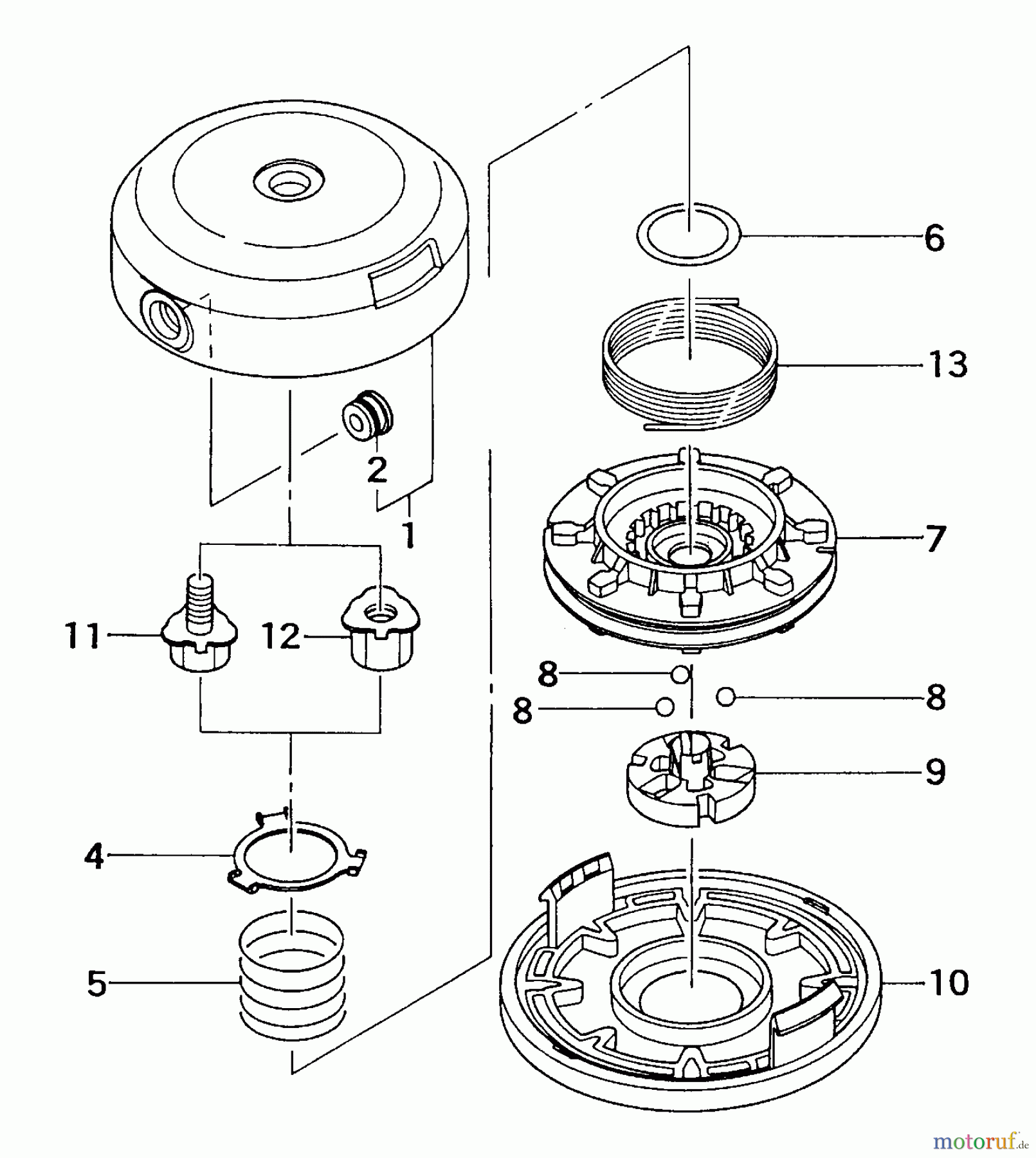 6

13

2

1

7

11

12

8

8

8

9

4

5

10

motoruf.de