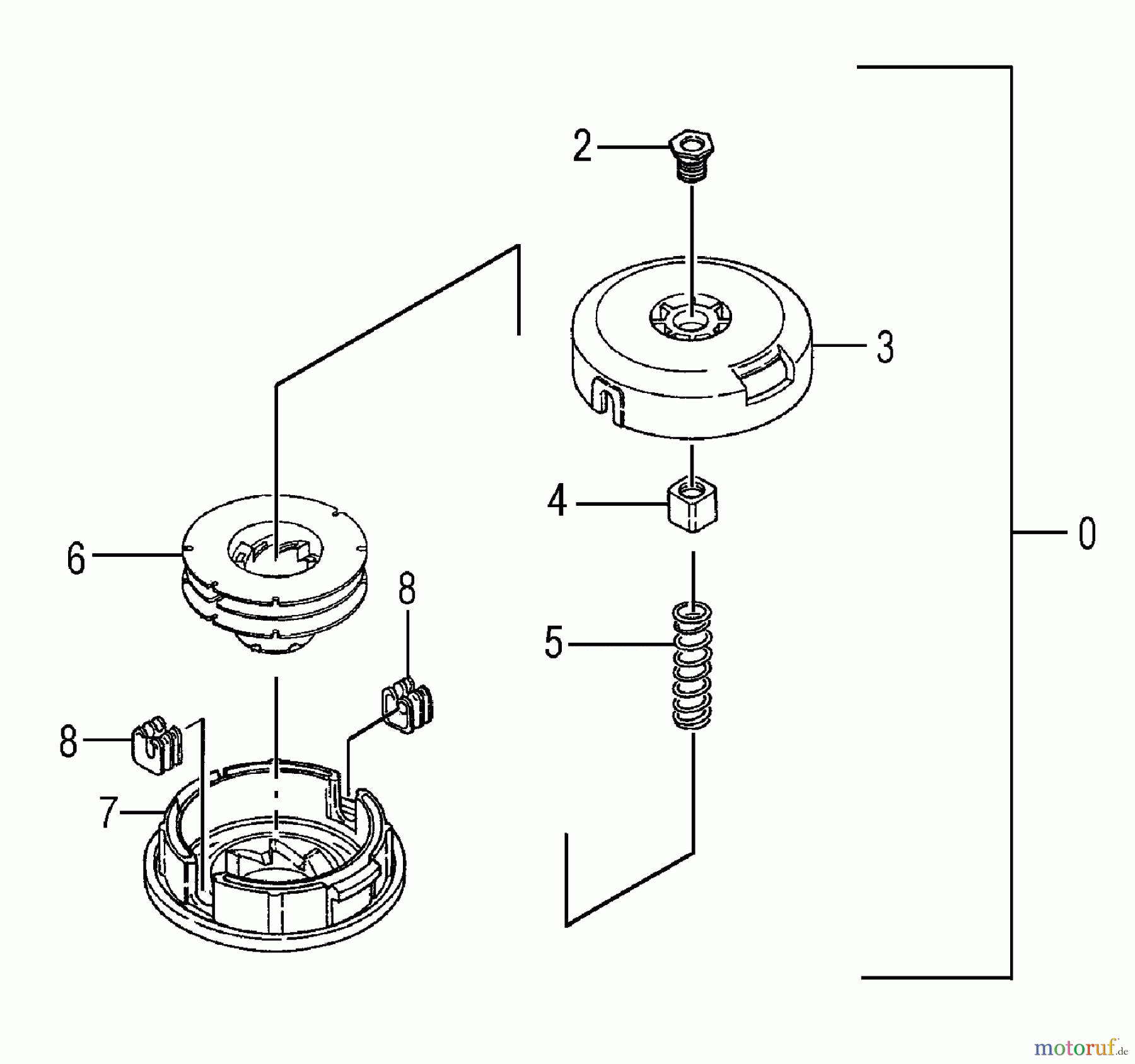 2
3
4
0
6
8
5
8
7
motoruf.de