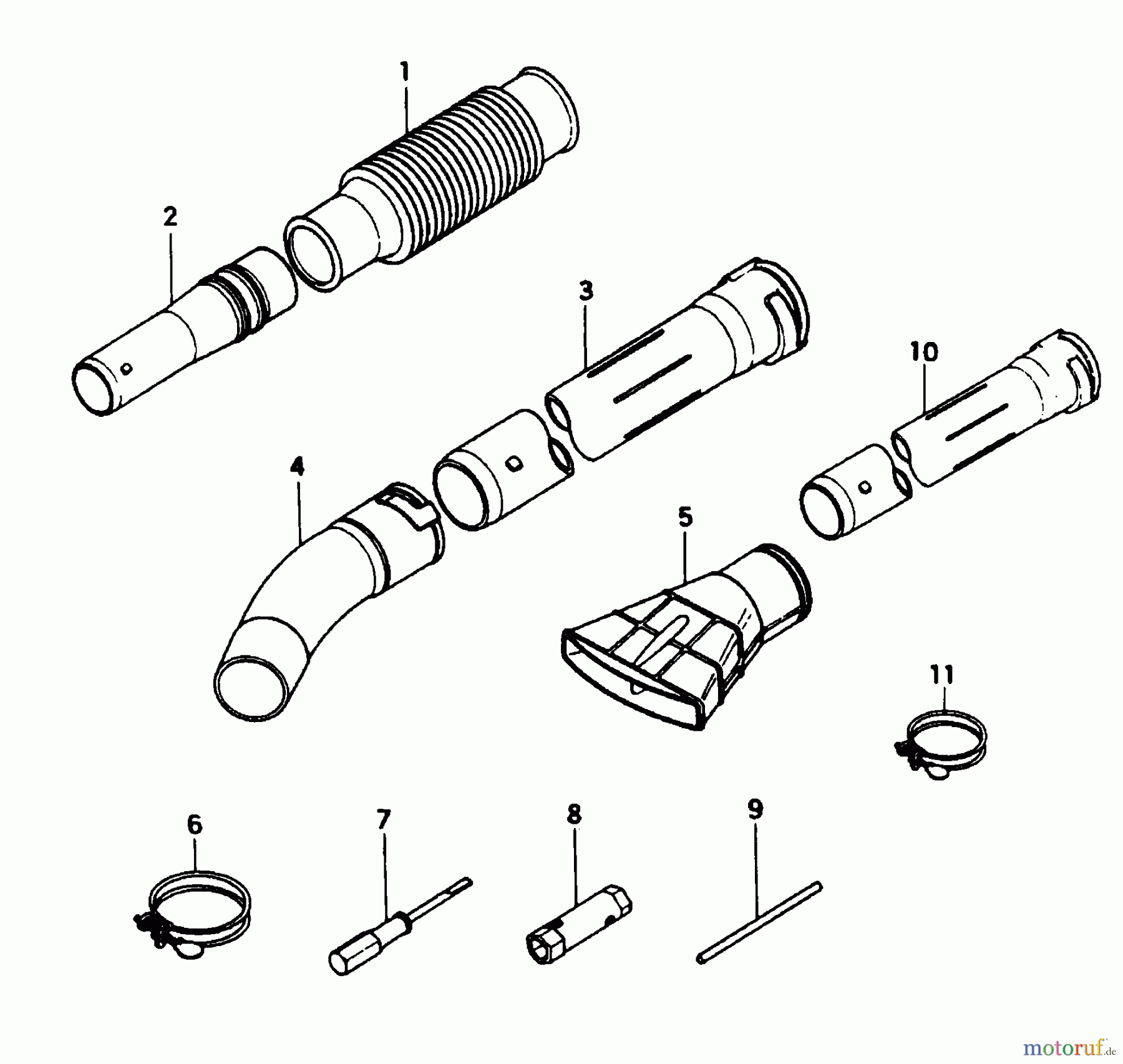 1
2
3
10
4
5
11
6
7
8
9
motoruf.de