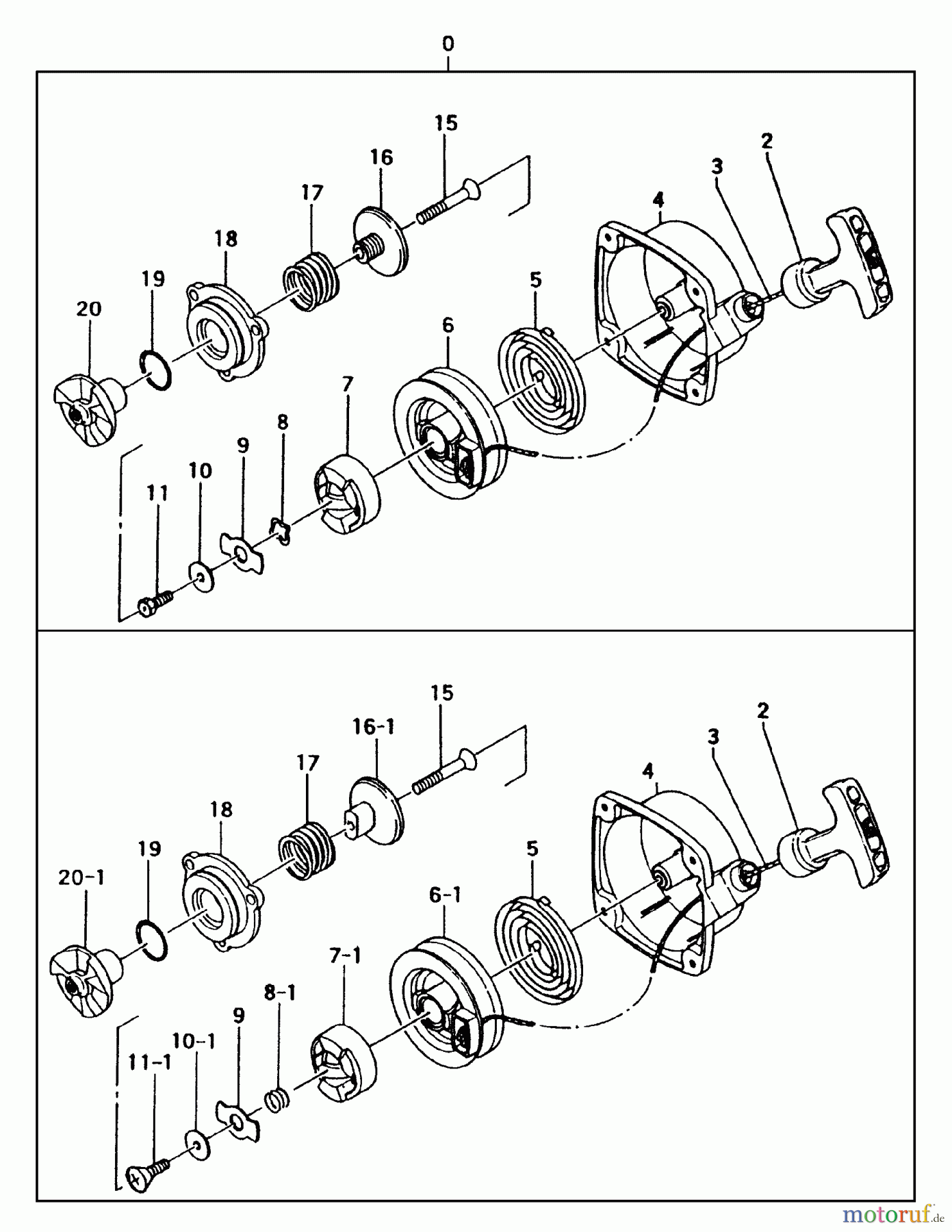 0

15
16
17
18
19
20
2
3
4
5
6
7
8
9
10
11

15
16-1
17
18
19
20-1
2
3
4
5
6-1
7-1
8-1
9
10-1
11-1

motoruf.de