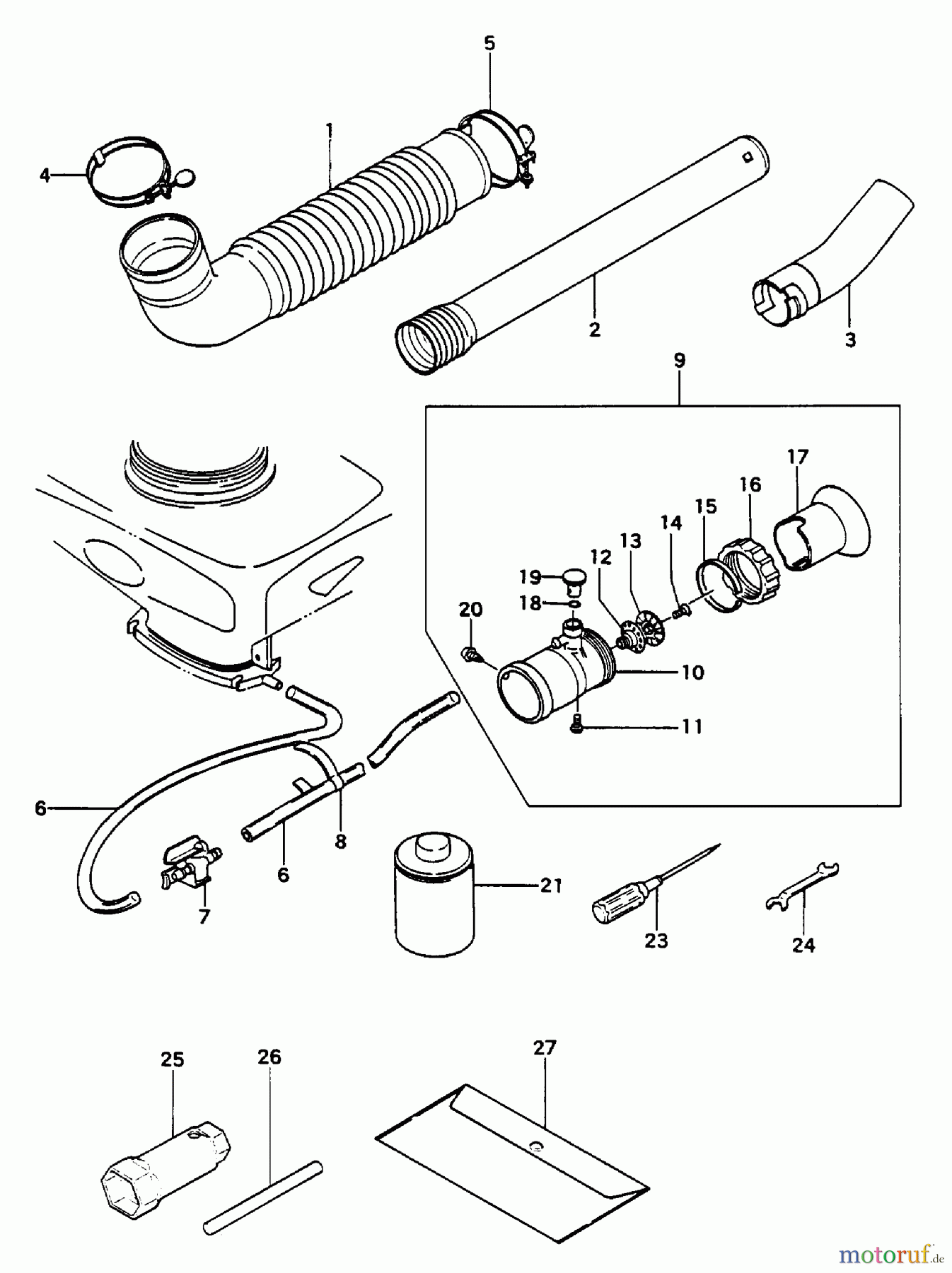 5
1
4
2
3
9
17
16
15
14
13
12
19
18
20
10
11
6
8
6
7
21
23
24
25
26
27
motoruf.de