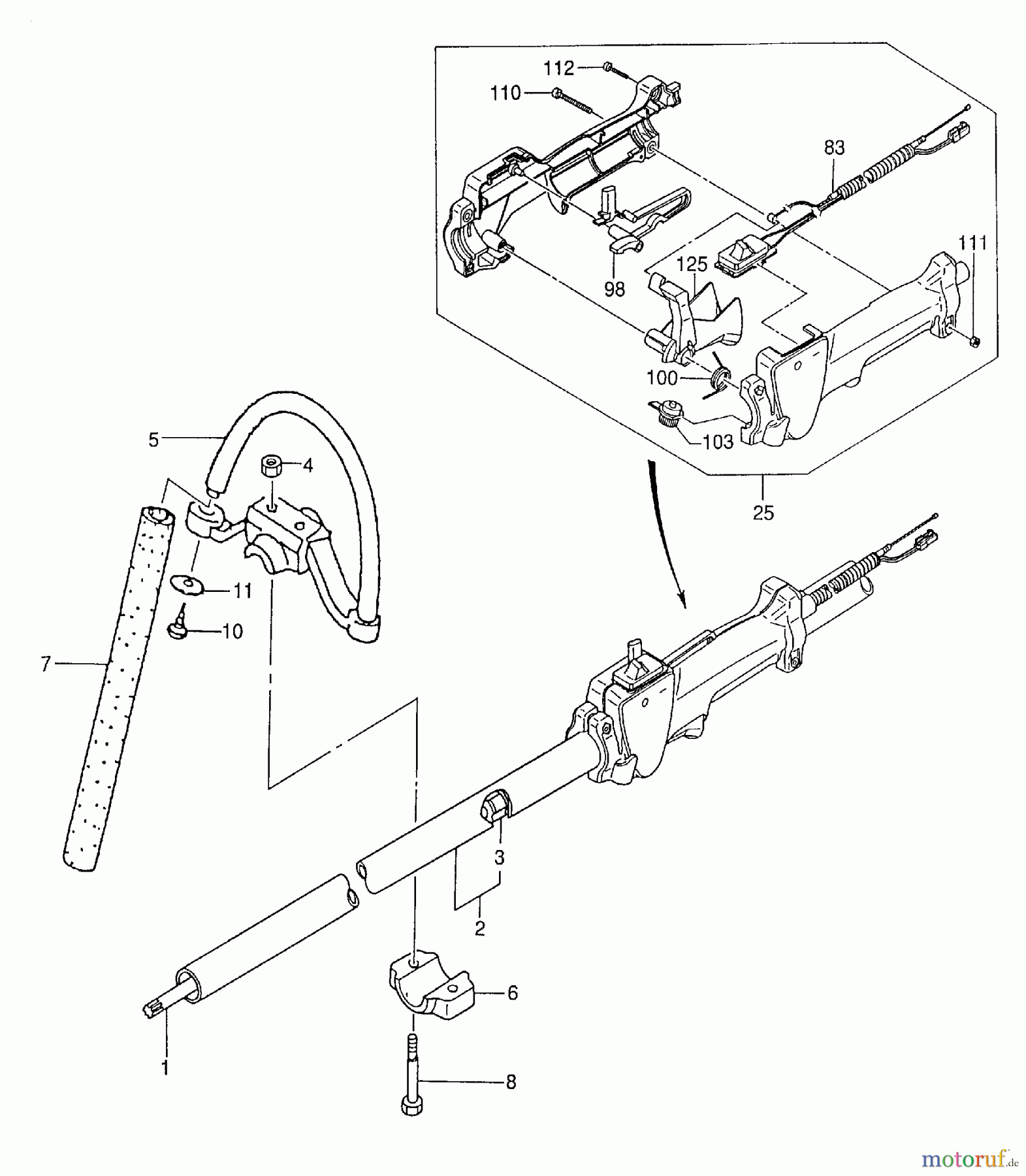 112
110
83
111
125
98
100
103
25
5
4
11
10
7
3
2
6
1
8
motoruf.de