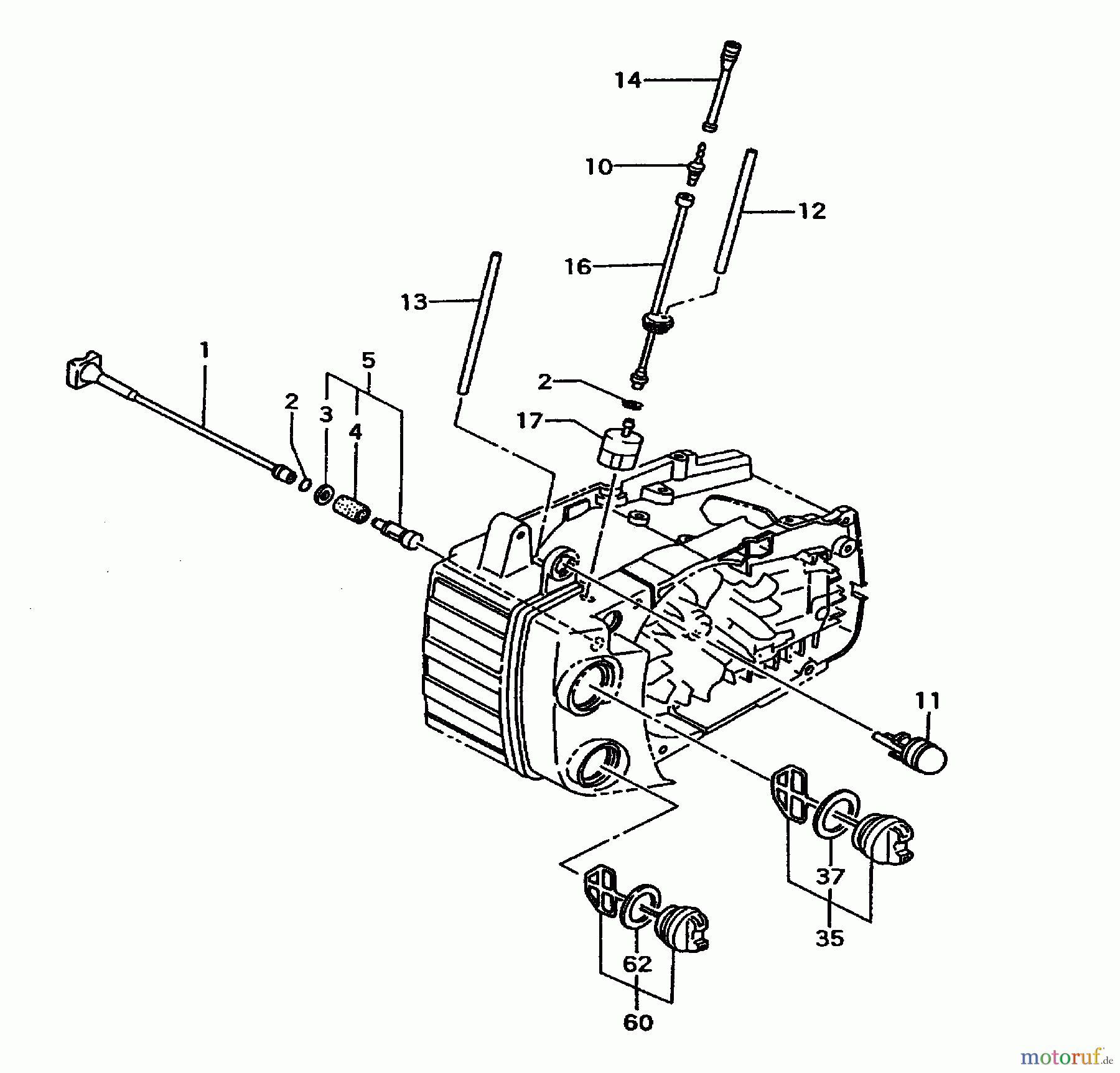 14
10
12
16
13
1
5
2
3
4
2
17
11
37
35
62
60
motoruf.de