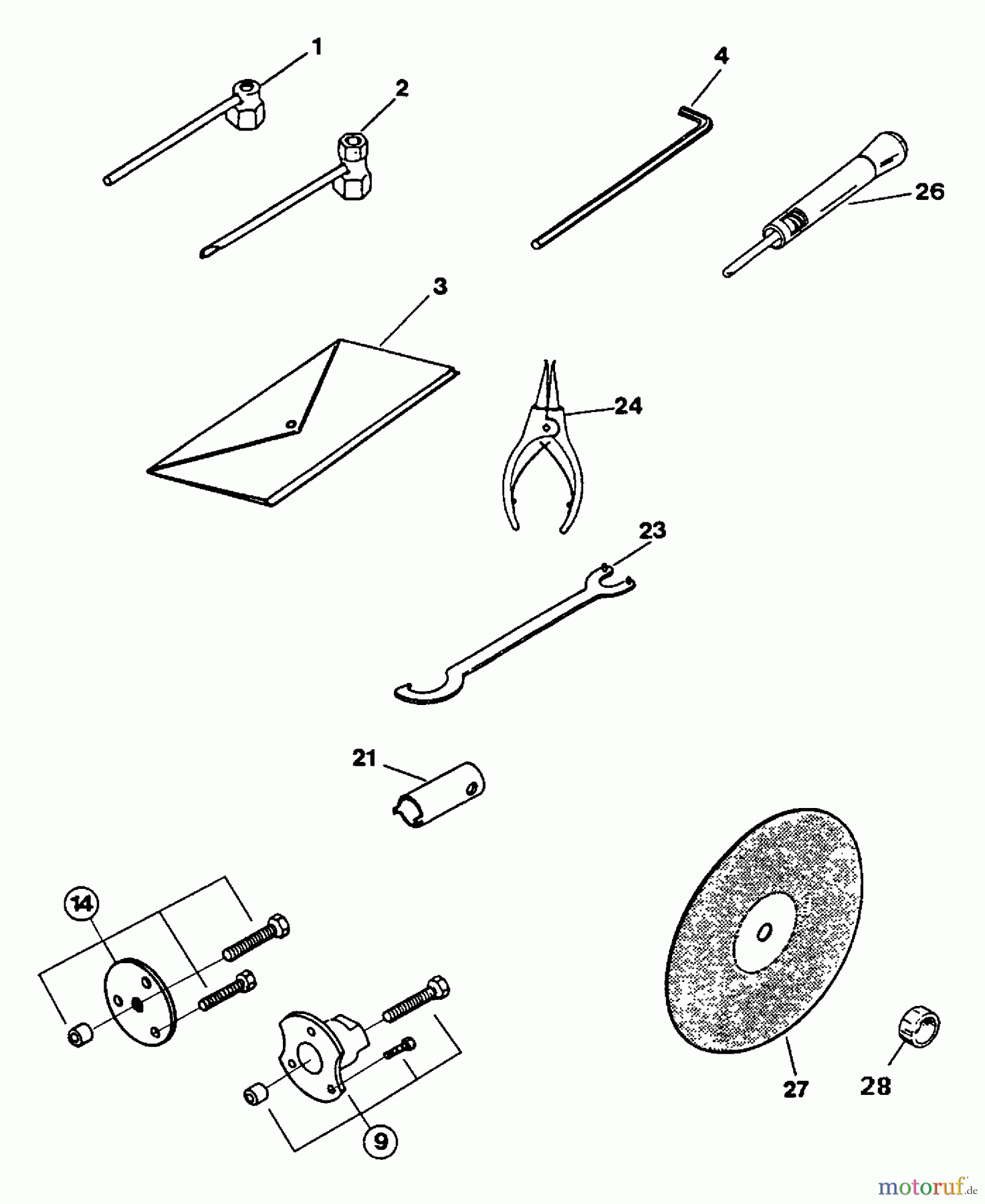 1
2
4
26
3
24
23
21
14
9
27
28
motoruf.de