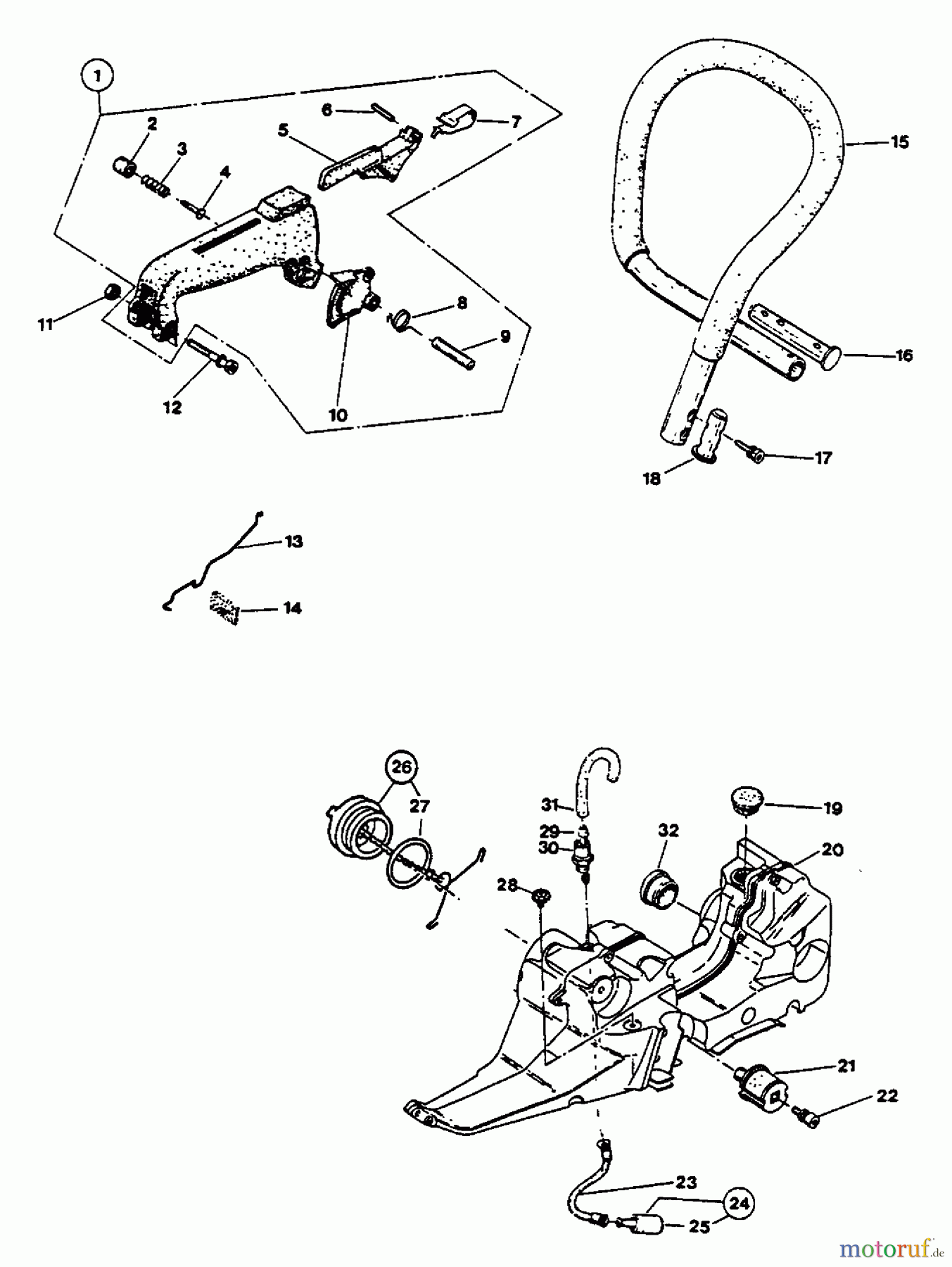 1
2
3
4
5
6
7
8
9
10
11
12
13
14
15
16
17
18
26
27
31
29
30
28
32
19
20
21
22
23
24
25
motoruf.de