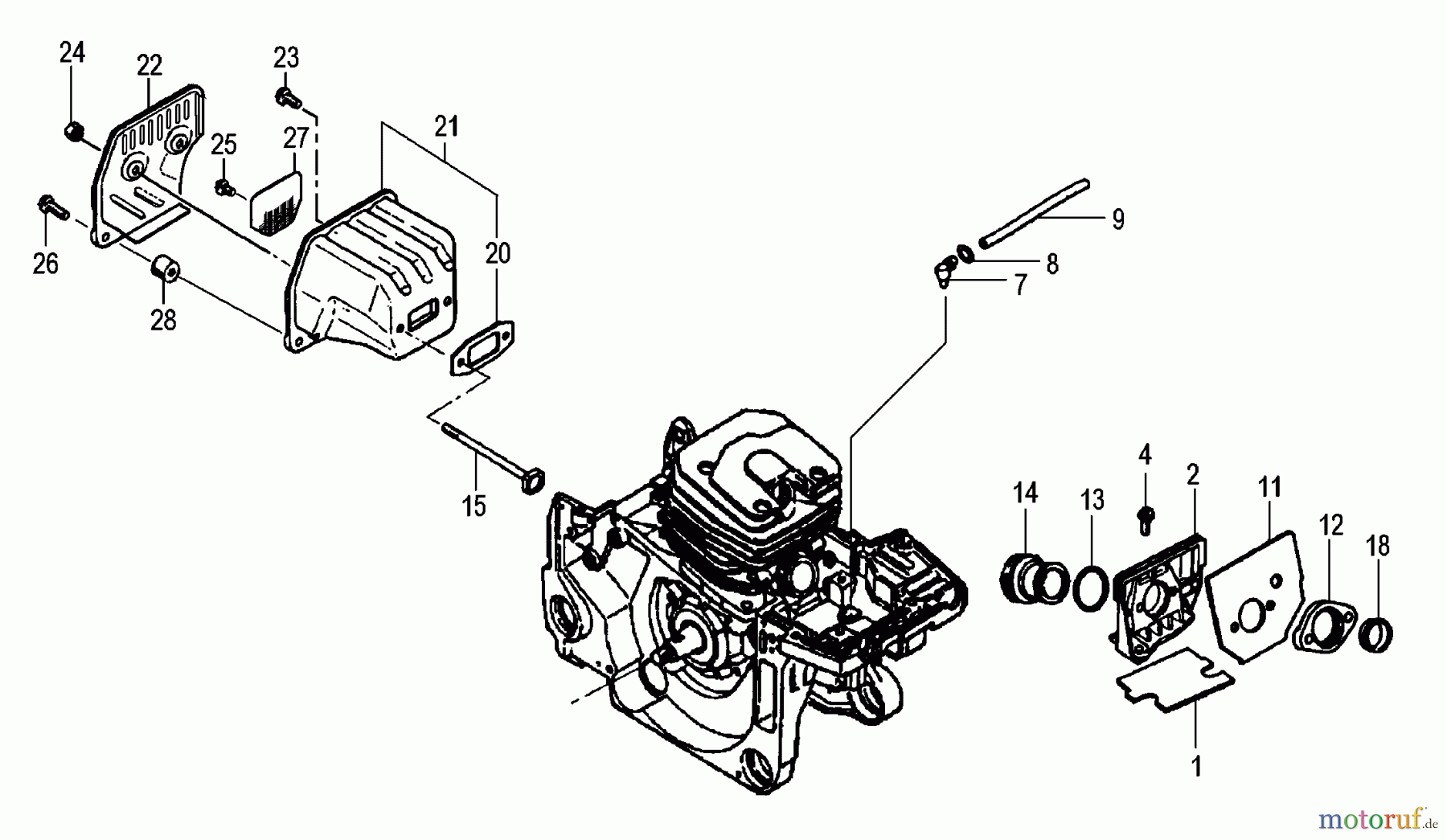 24
22
23
21
25
27
26
28
20
9
8
7
15
4
2
11
14
13
12
18
1

motoruf.de