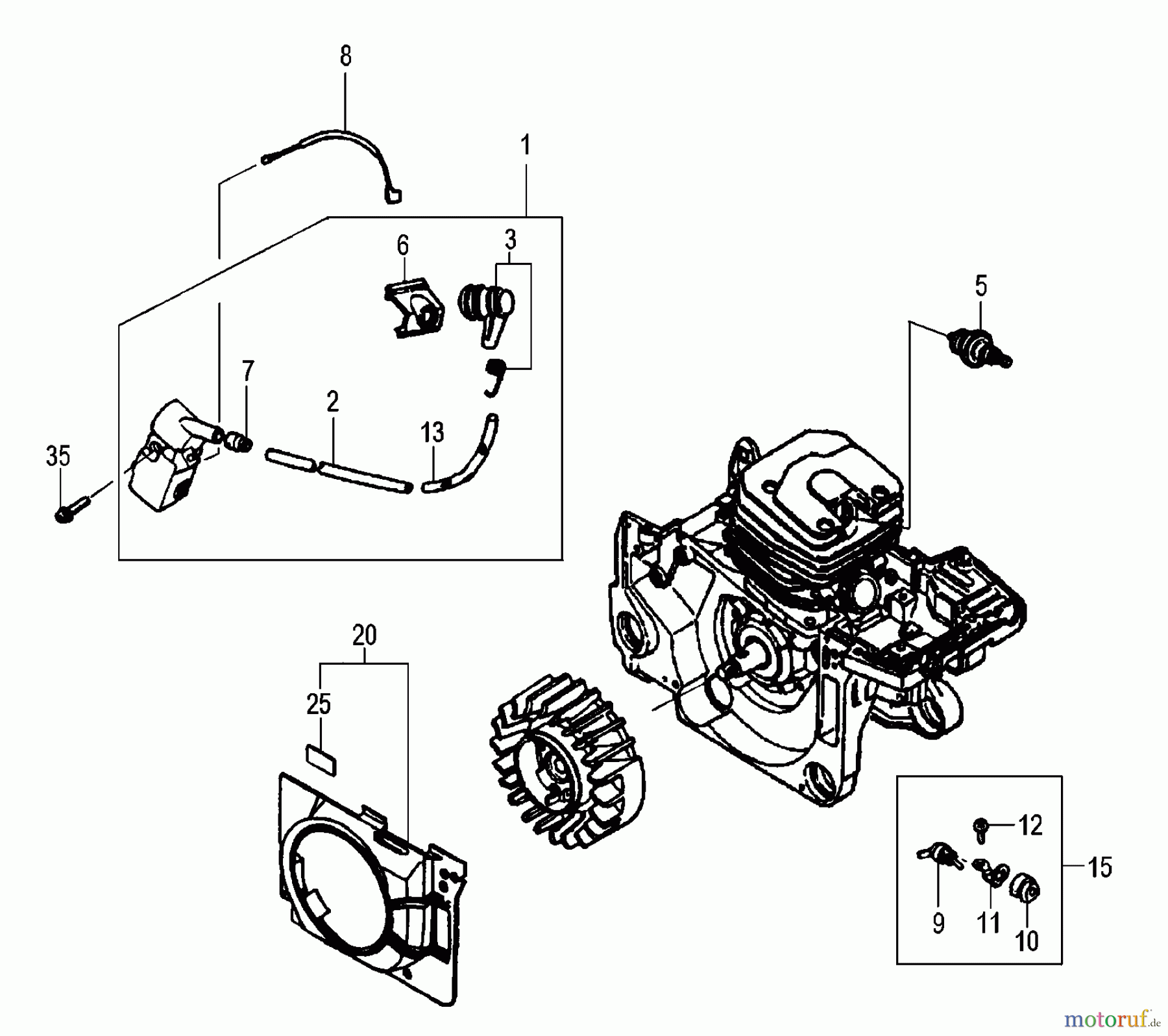 8
1
6
3
5
7
2
13
35
20
25
12
15
9
11
10
motoruf.de