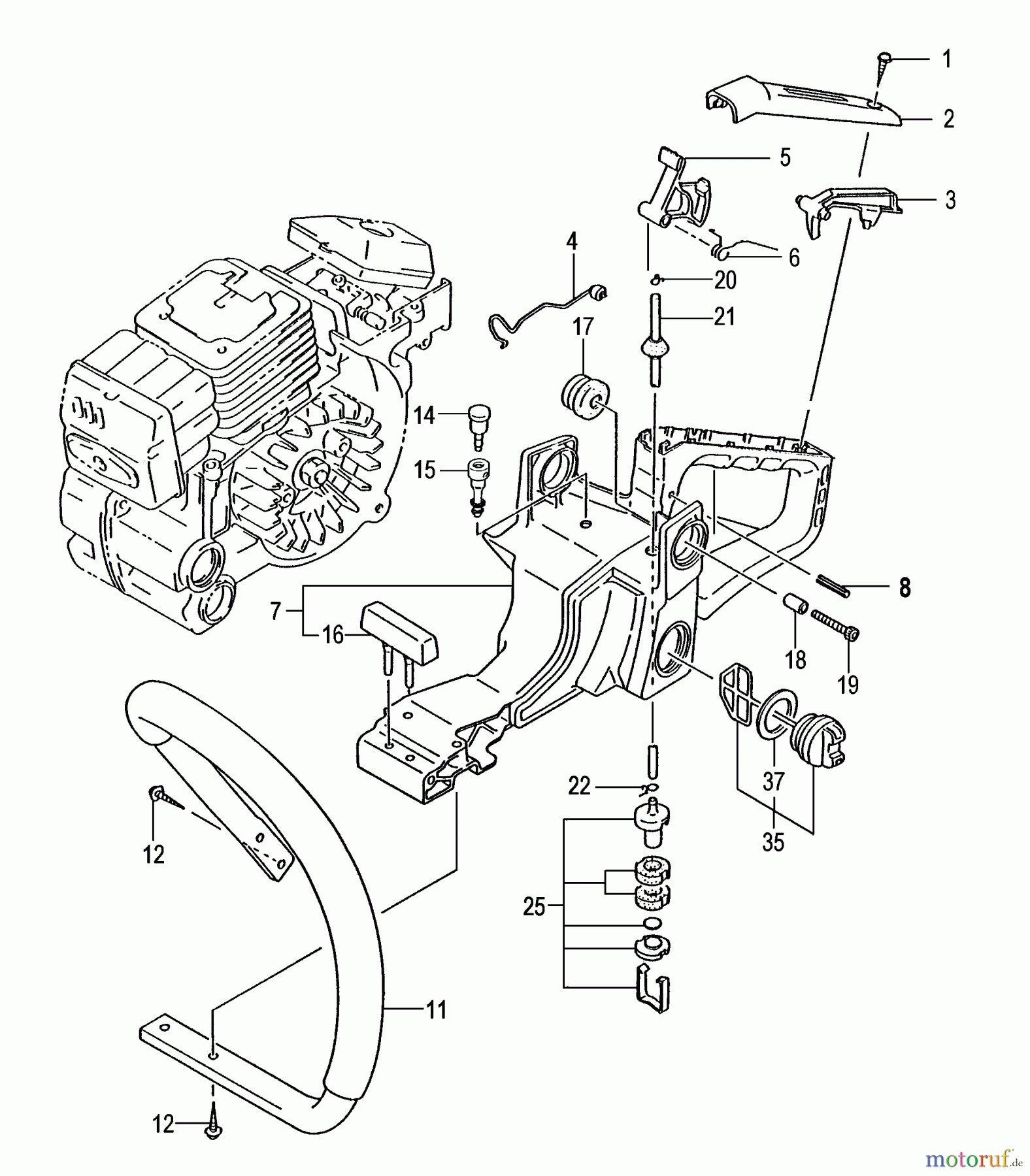 1
2
5
3
4
6
20
21
17
14
15
8
7
16
18
19
22
37
35
12
25
11
12
motoruf.de