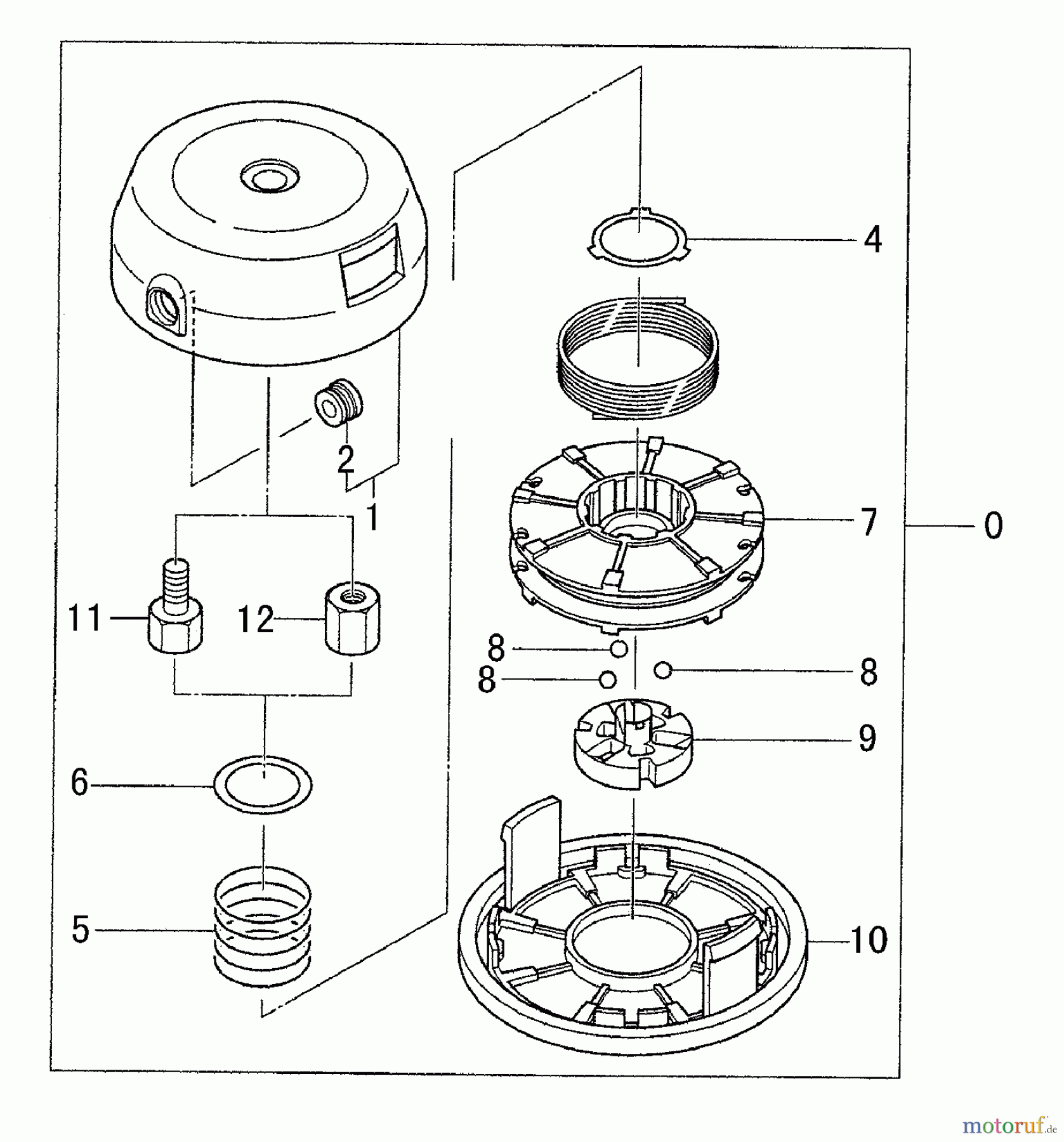 4
2
1
7
0
11
12
8
8
8
9
6
5
10
motoruf.de