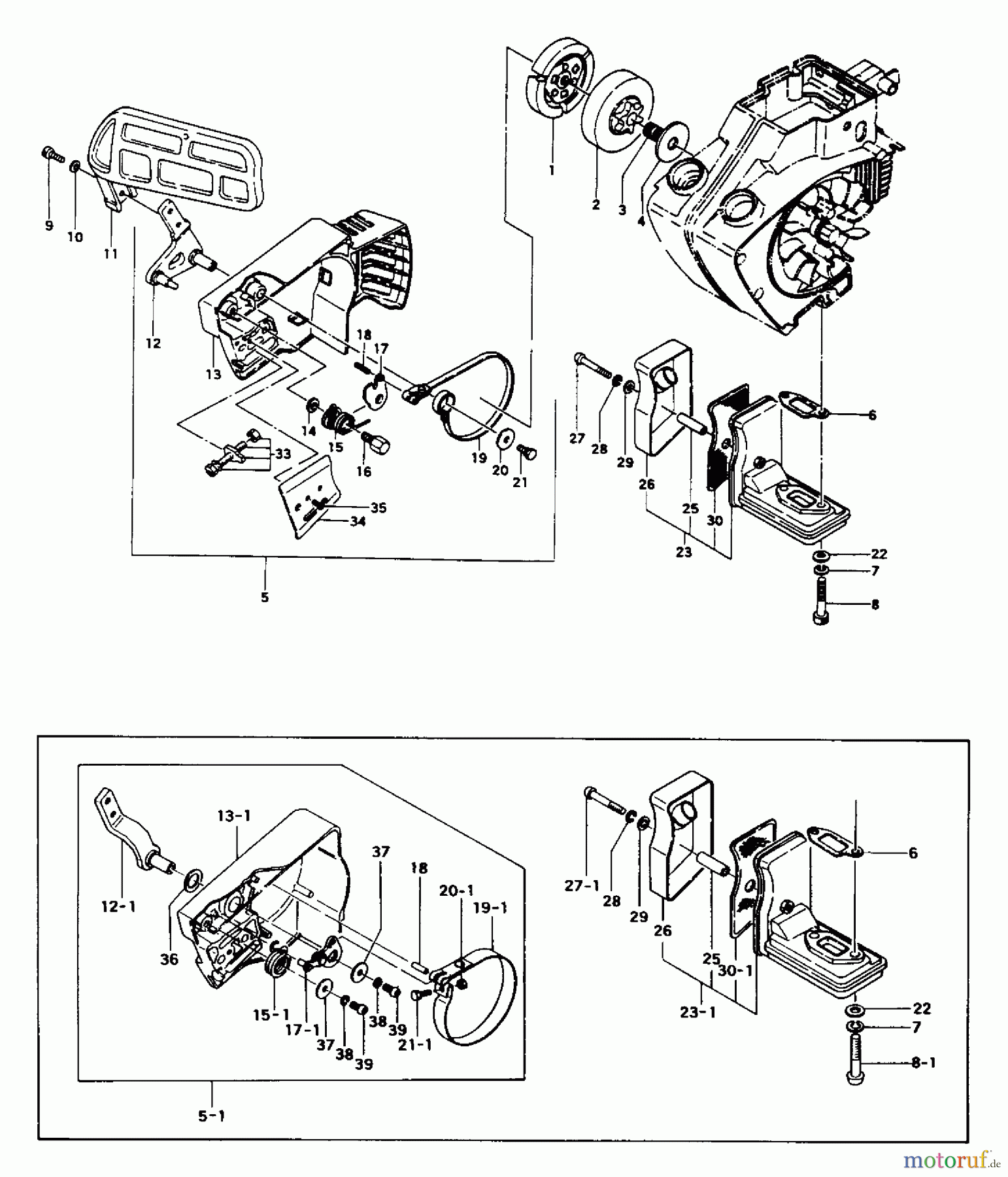 1
2
3
4
9
10
11
12
13
18
17
14
15
16
19
20
21
33
35
34
5
27
28
29
26
25
30
23
6
22
7
8

13-1
12-1
36
37
18
20-1
19-1
15-1
17-1
37
38
39
38
39
21-1
5-1
27-1
28
29
26
25
30-1
23-1
6
22
7
8-1

motoruf.de