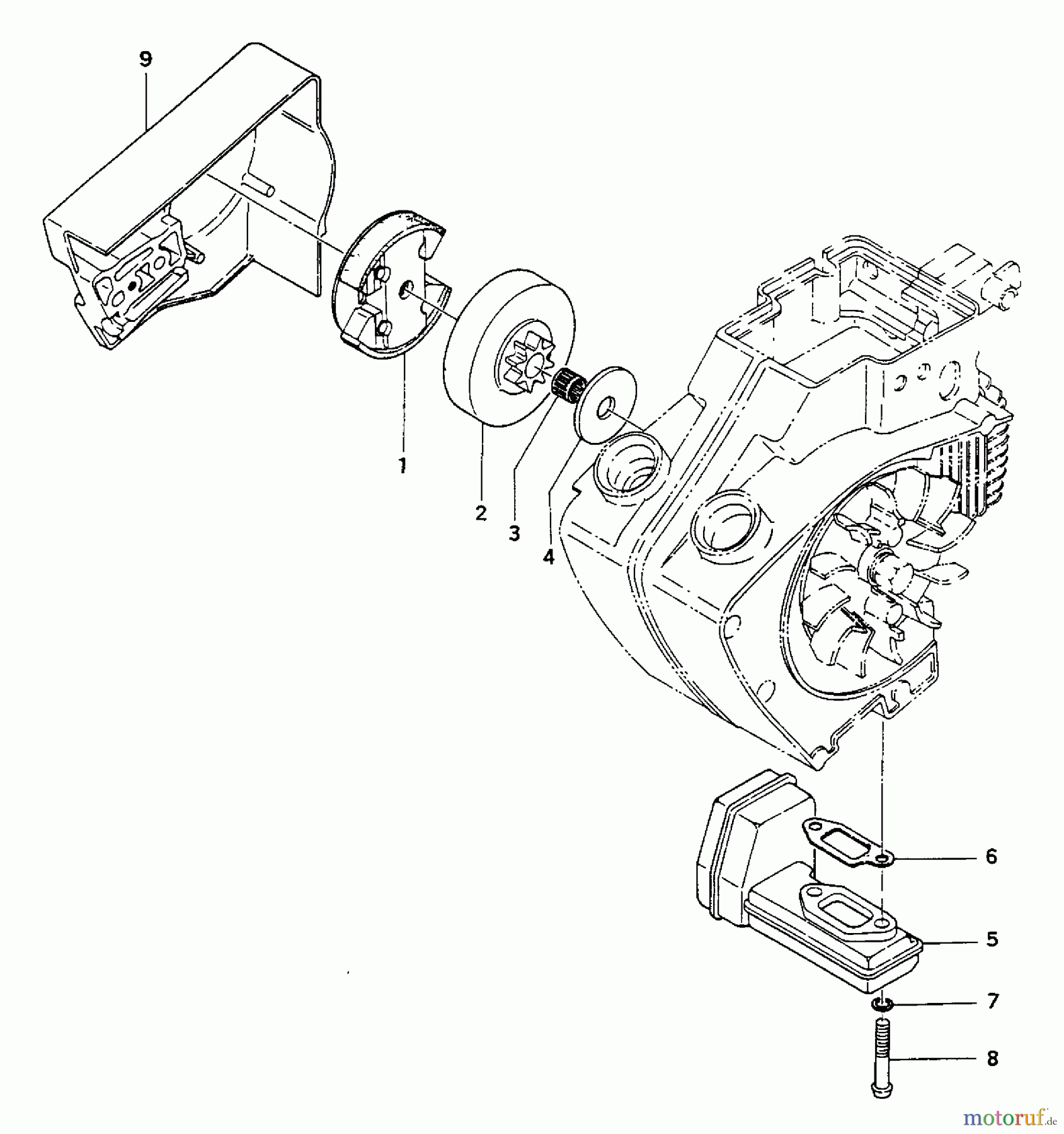 9

1

2

3

4

6

5

7

8

motoruf.de