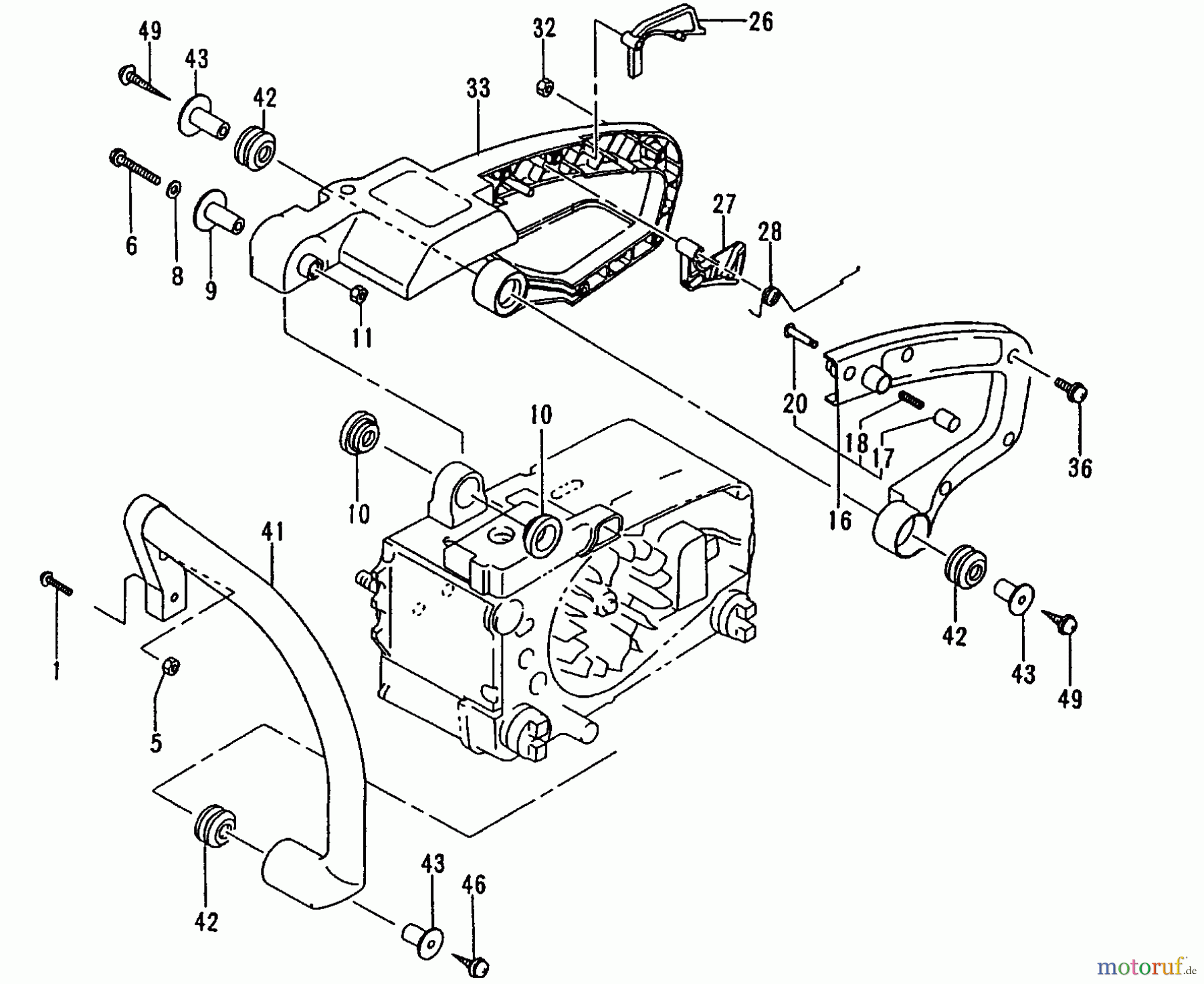 49
43
42
33
32
26
6
8
9
11
27
28
20
18
17
16
36
10
10
41
1
5
42
43
49
42
43
46
motoruf.de