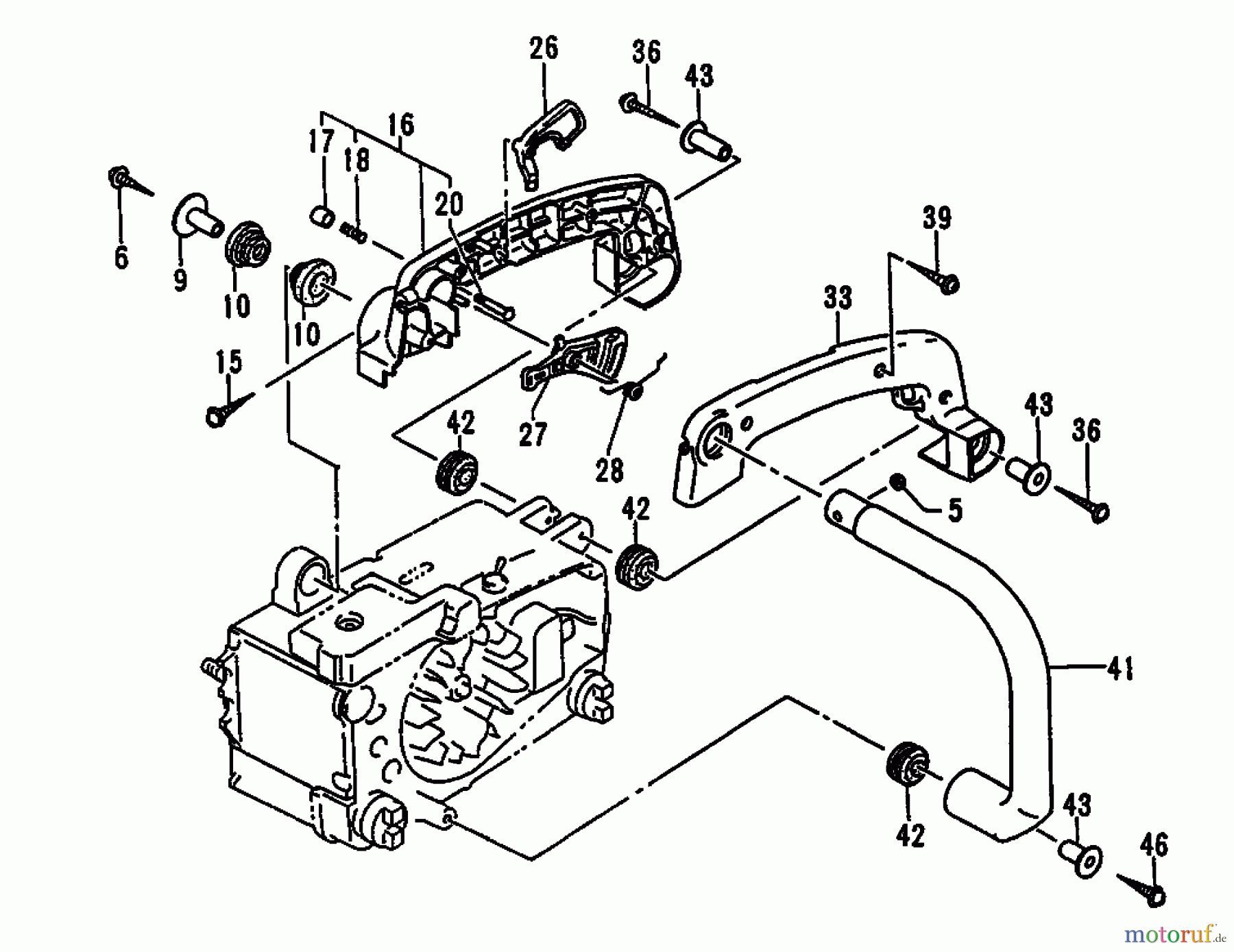 26
36
43
16
17
18
20
6
9
10
10
39
33
15
42
27
28
43
36
5
42
41
42
43
46
motoruf.de