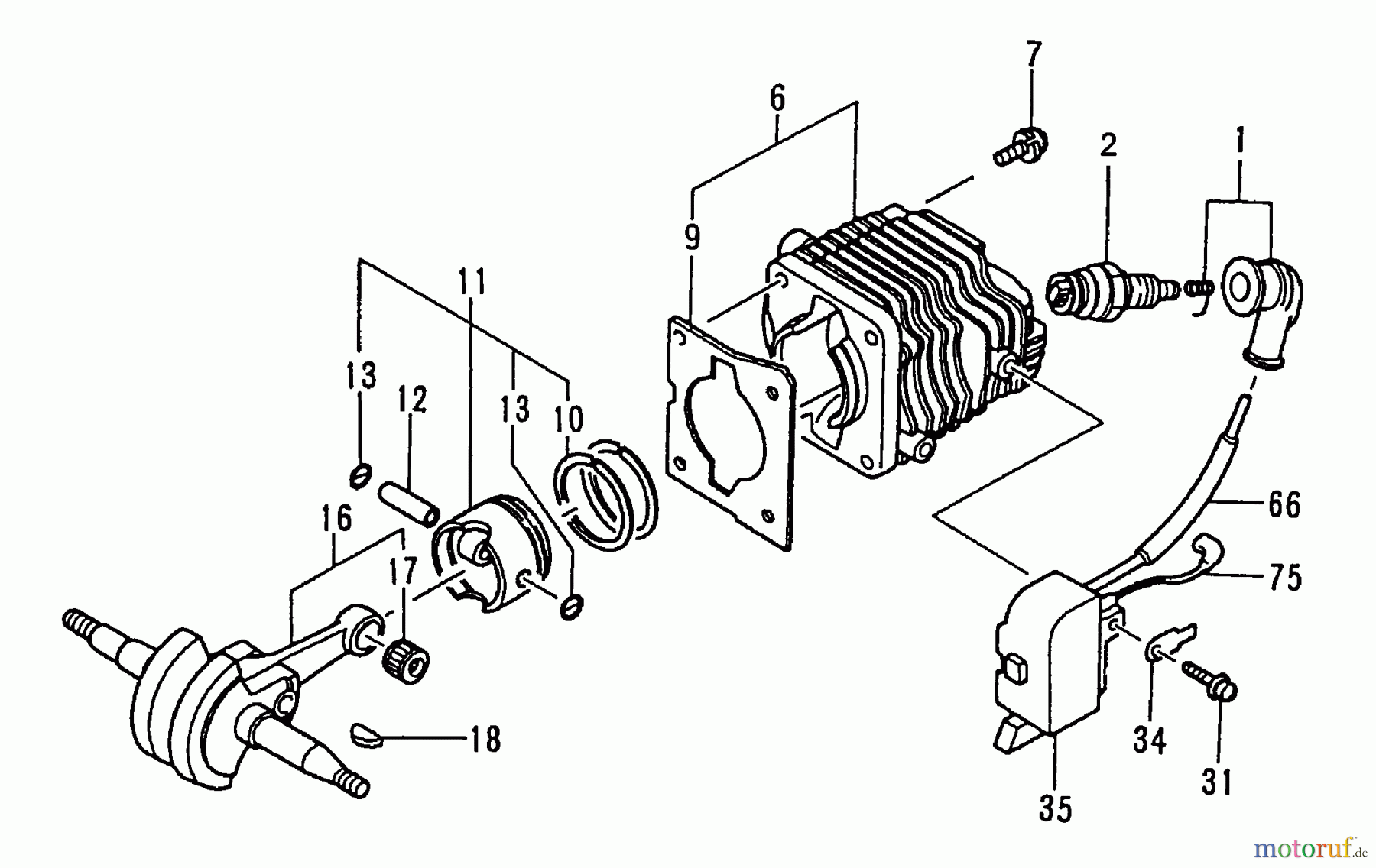 7
6
2
1
9
11
13
12
13
10
16
17
66
75
18
34
31
35
motoruf.de